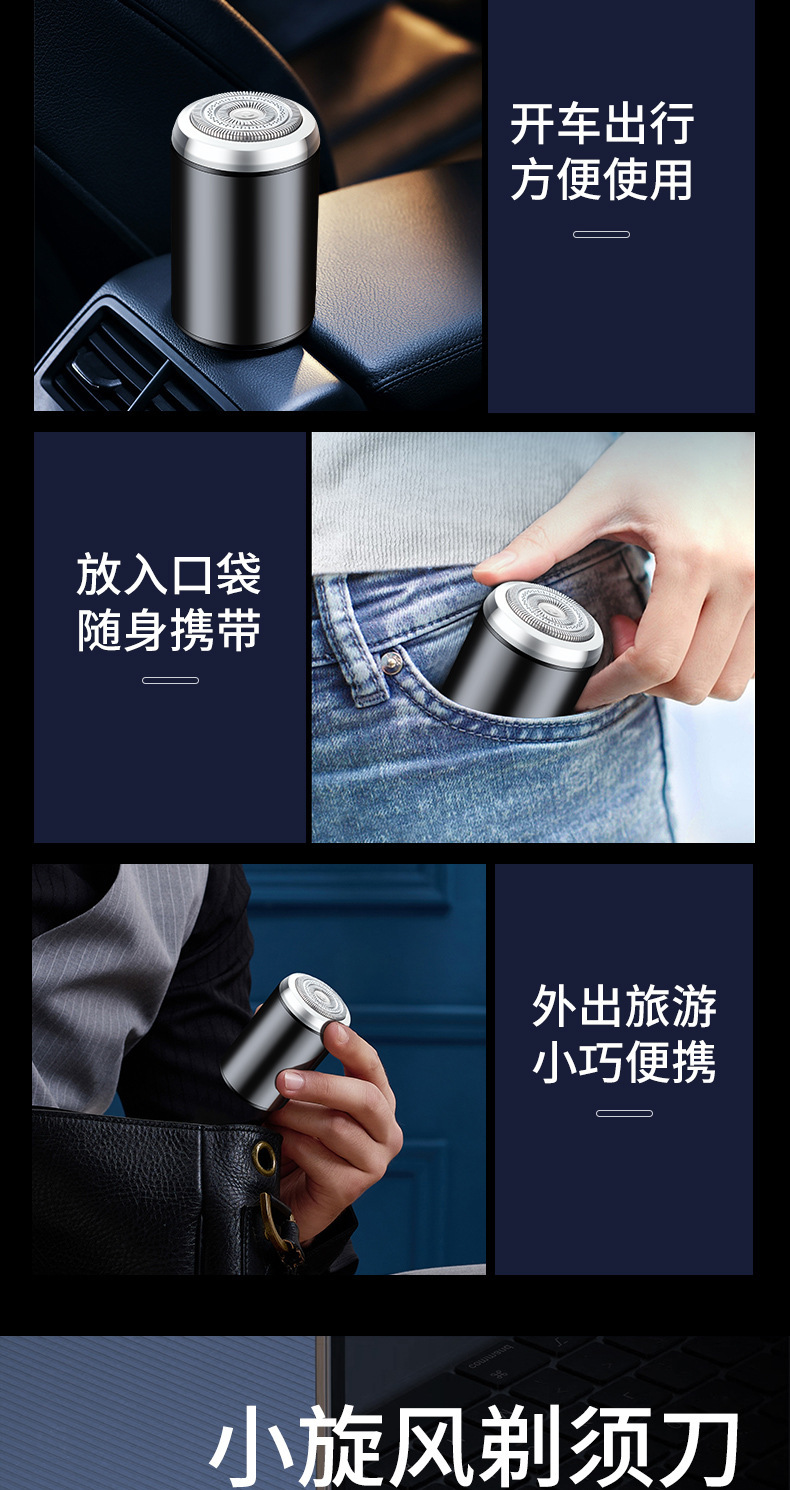 开车出行
方便使用

放入口袋
随身携带

外出旅游
小巧便携

小旋风剃须刀