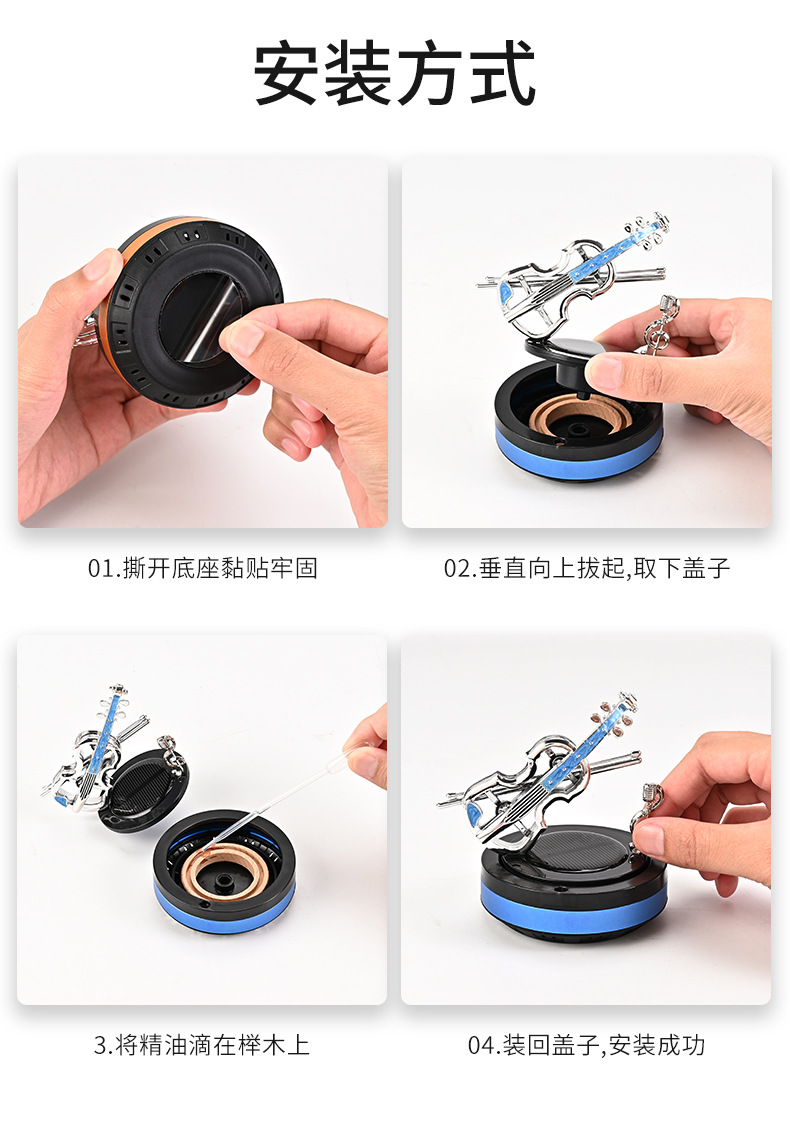 安装方式

01.撕开底座黏贴牢固

02.垂直向上拔起,取下盖子

3.将精油滴在榉木上

04.装回盖子,安装成功