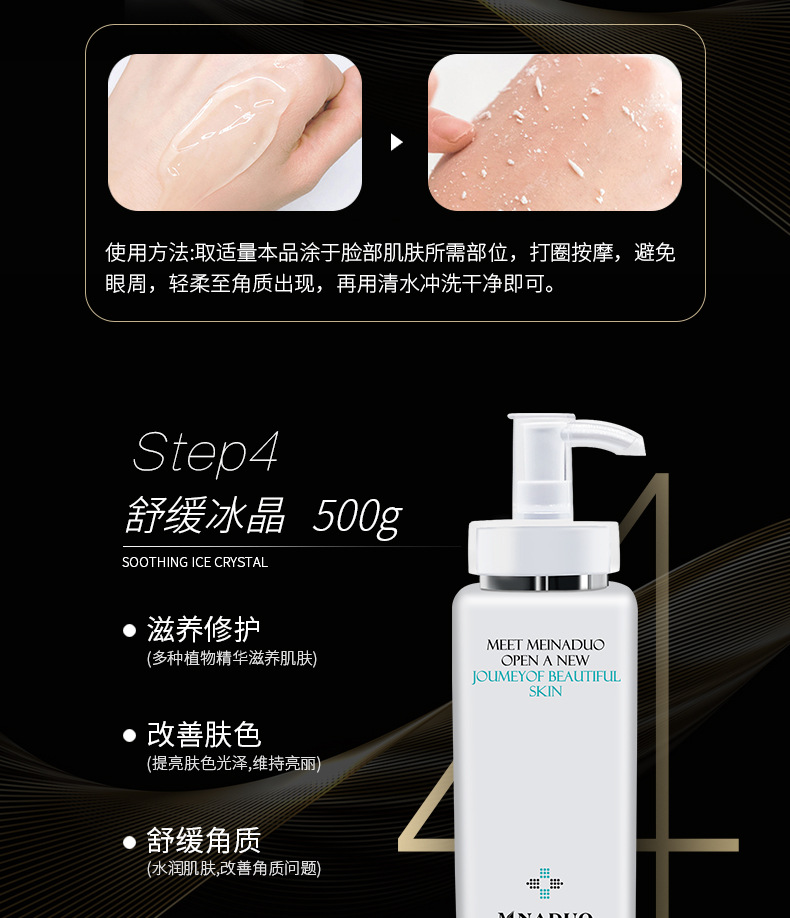 使用方法:取适量本品涂于脸部肌肤所需部位，打圈按摩，避免眼周，轻柔至角质出现，再用清水冲洗干净即可。

Step4
舒缓冰晶 500g
SOOTHING ICE CRYSTAL

● 滋养修护
(多种植物精华滋养肌肤)

● 改善肤色
(提亮肤色光泽,维持亮丽)

● 舒缓角质
(水润肌肤,改善角质问题)

MEET MEINADUO
OPEN A NEW
JOUMEYOF BEAUTIFUL
SKIN

4

MNADUO