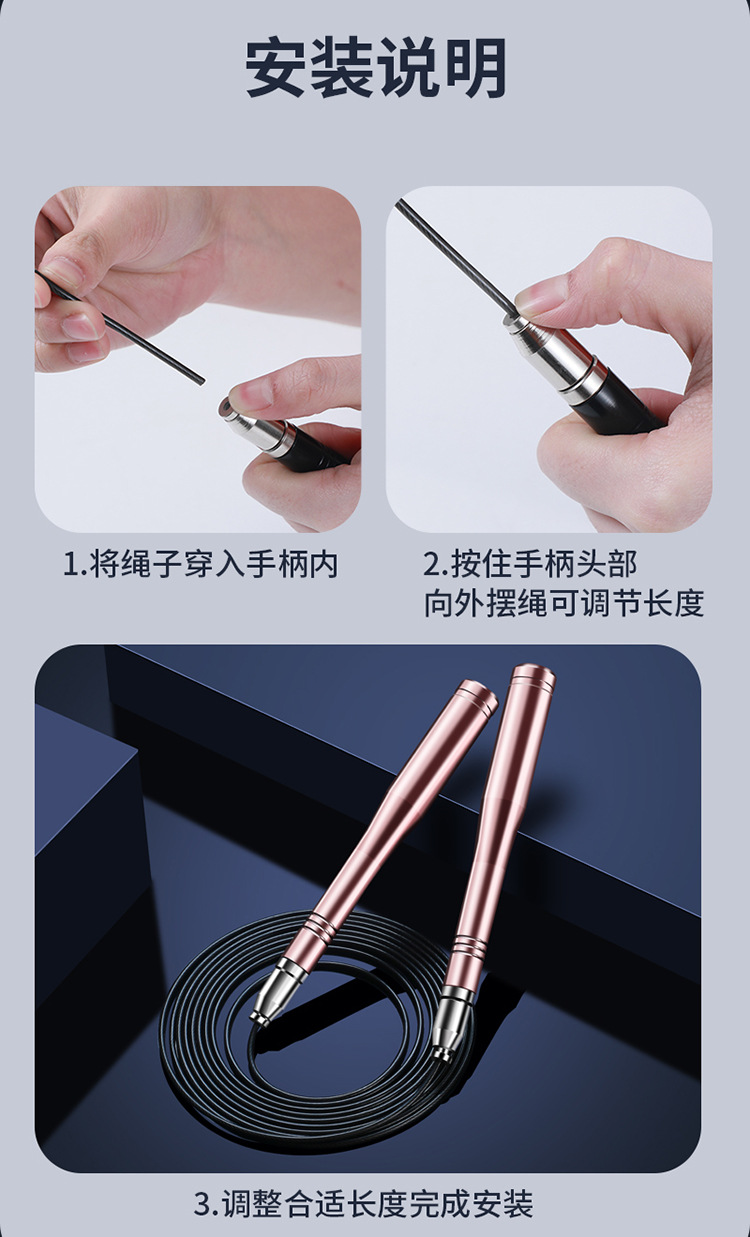 安装说明

1.将绳子穿入手柄内

2.按住手柄头部
向外摆绳可调节长度

3.调整合适长度完成安装