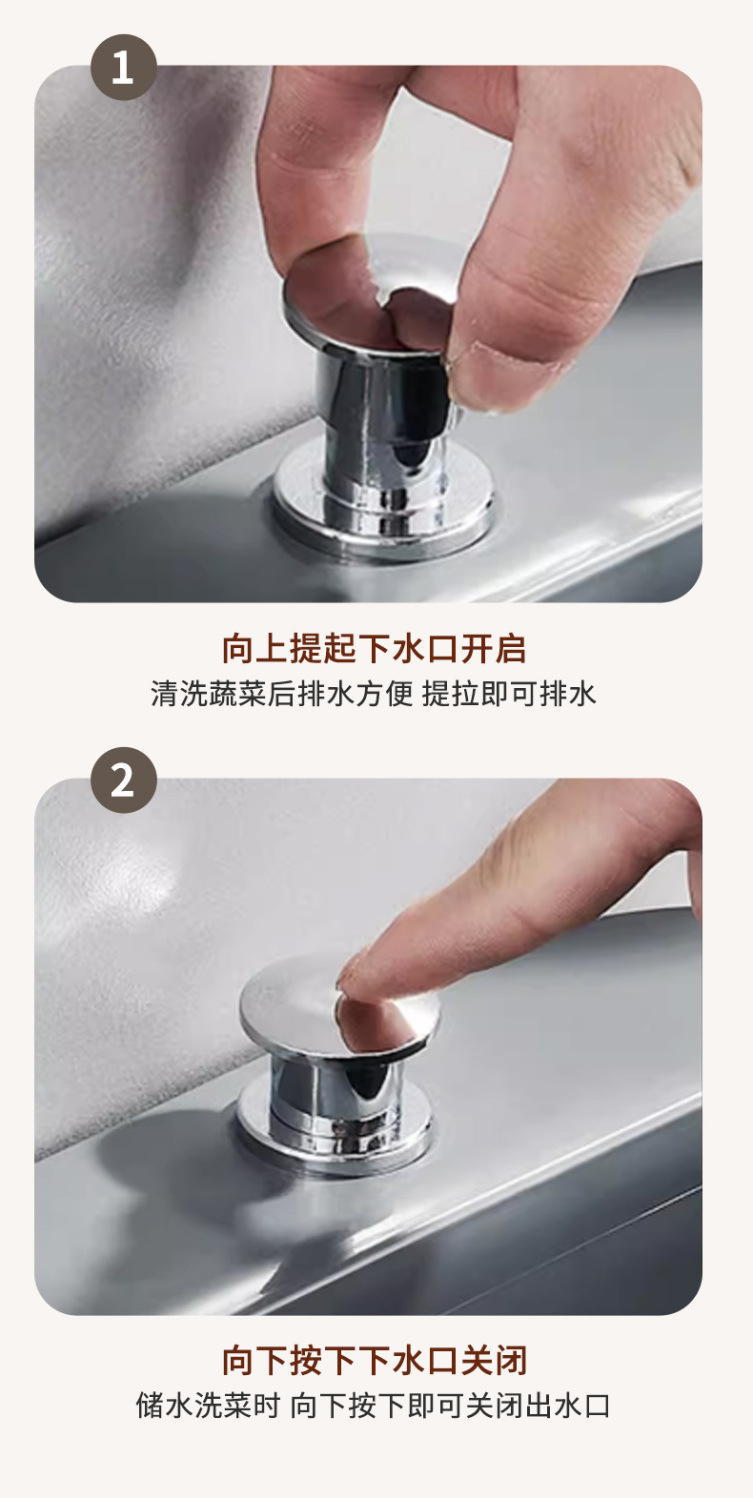 1

向上提起下水口开启

清洗蔬菜后排水方便 提拉即可排水

2

向下按下下水口关闭

储水洗菜时 向下按下即可关闭出水口