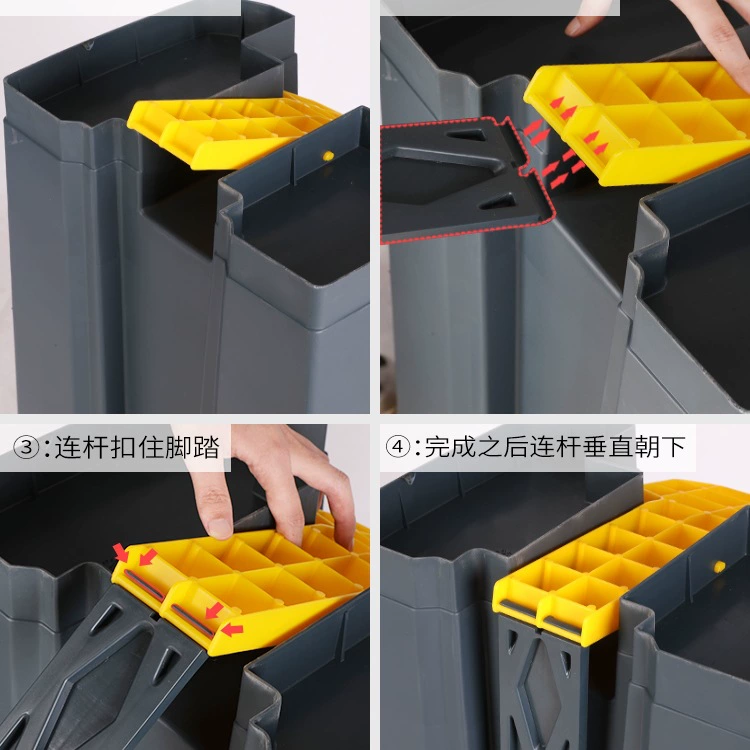 ③:连杆扣住脚踏

④:完成之后连杆垂直朝下