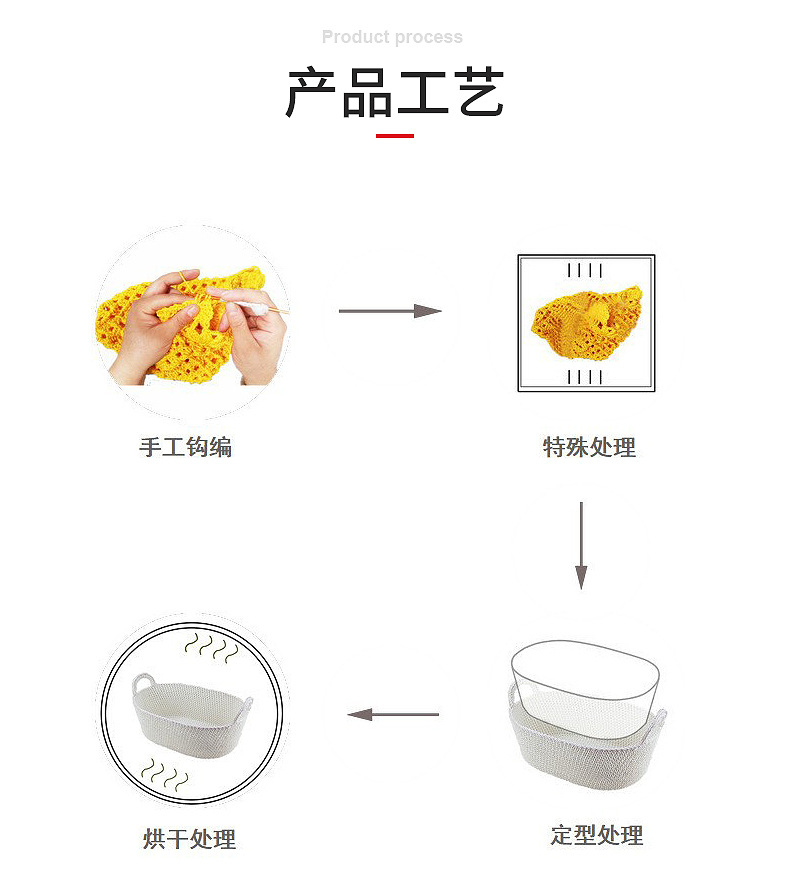 Product process

产品工艺

手工钩编

特殊处理

定型处理

烘干处理