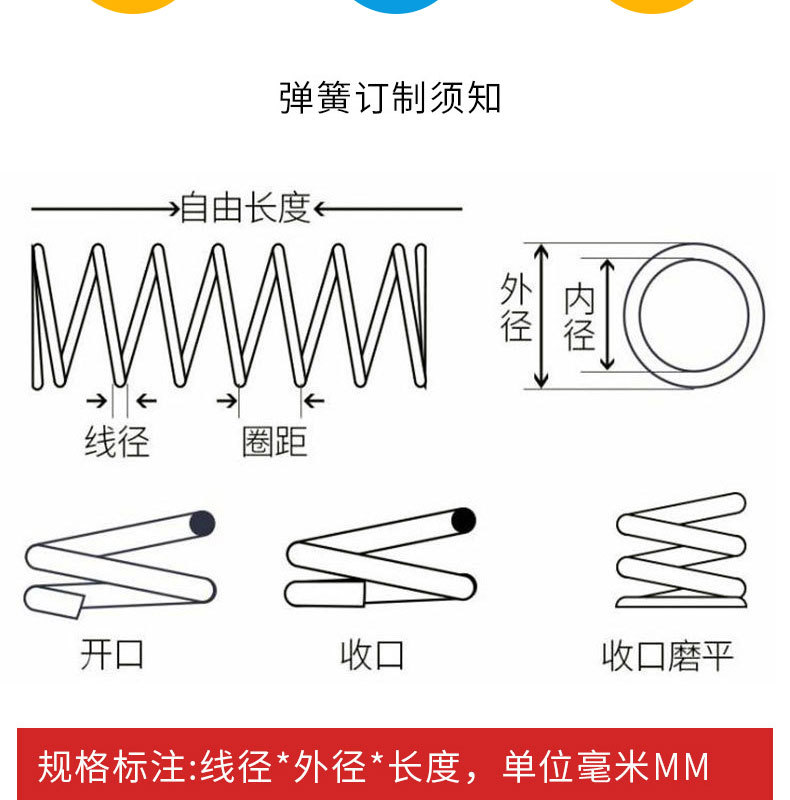 弹簧订制须知

自由长度

外径

内径

线径

圈距

开口

收口

收口磨平

规格标注:线径*外径*长度，单位毫米MM