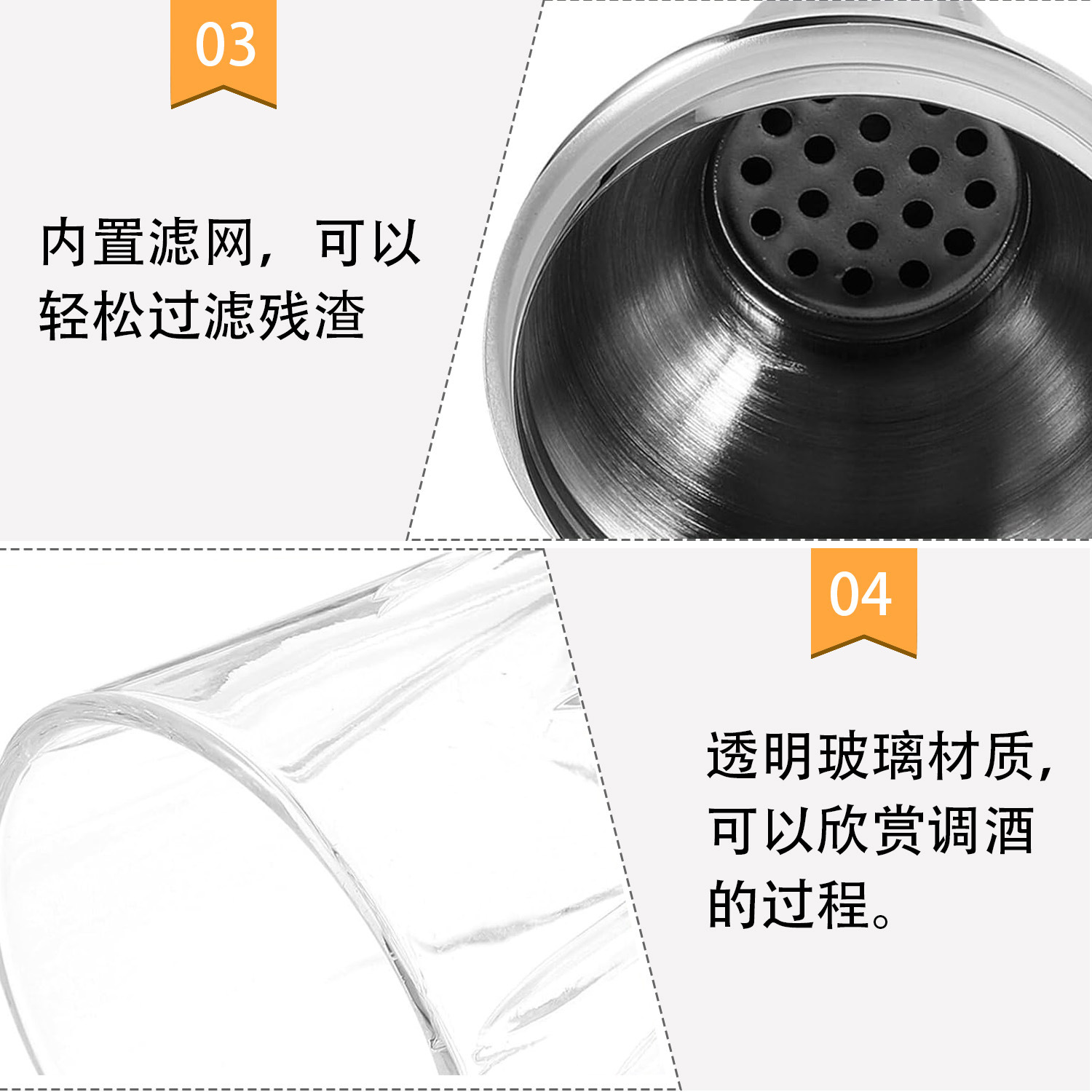 03

内置滤网，可以轻松过滤残渣

04

透明玻璃材质，可以欣赏调酒的过程。