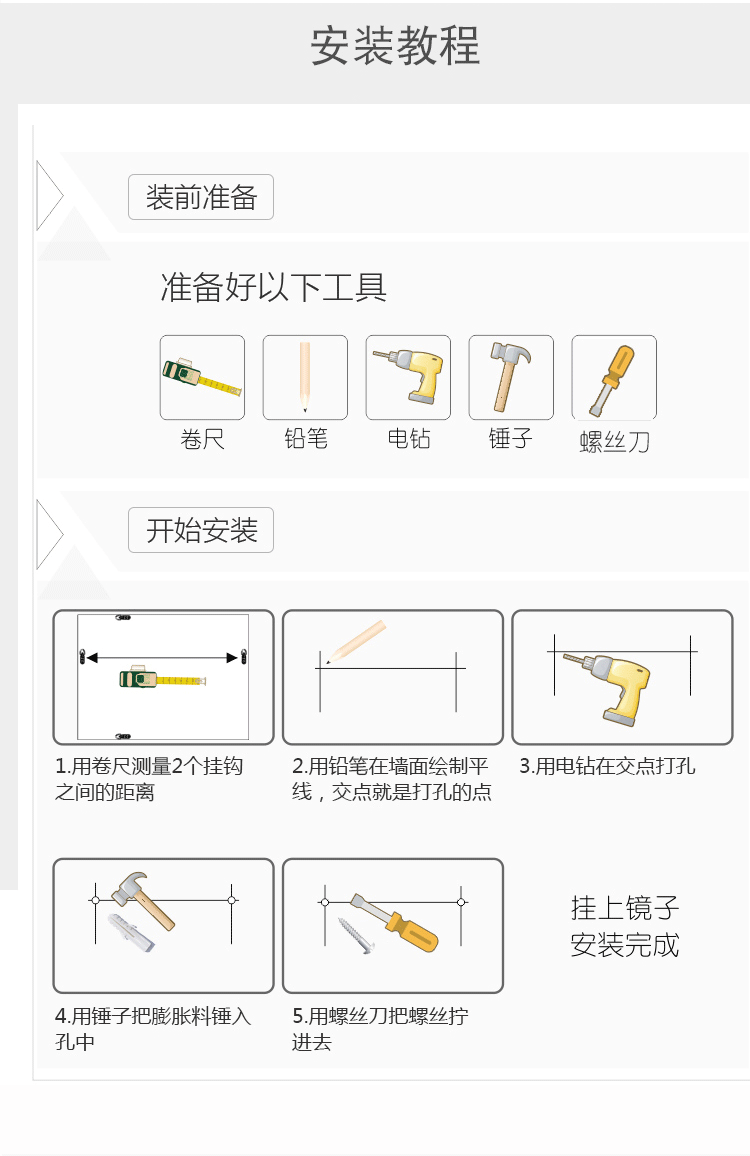 安装教程

装前准备

准备好以下工具

卷尺

铅笔

电钻

锤子

螺丝刀

开始安装

1.用卷尺测量2个挂钩之间的距离

2.用铅笔在墙面绘制平线，交点就是打孔的点

3.用电钻在交点打孔

4.用锤子把膨胀料锤入孔中

5.用螺丝刀把螺丝拧进去

挂上镜子
安装完成