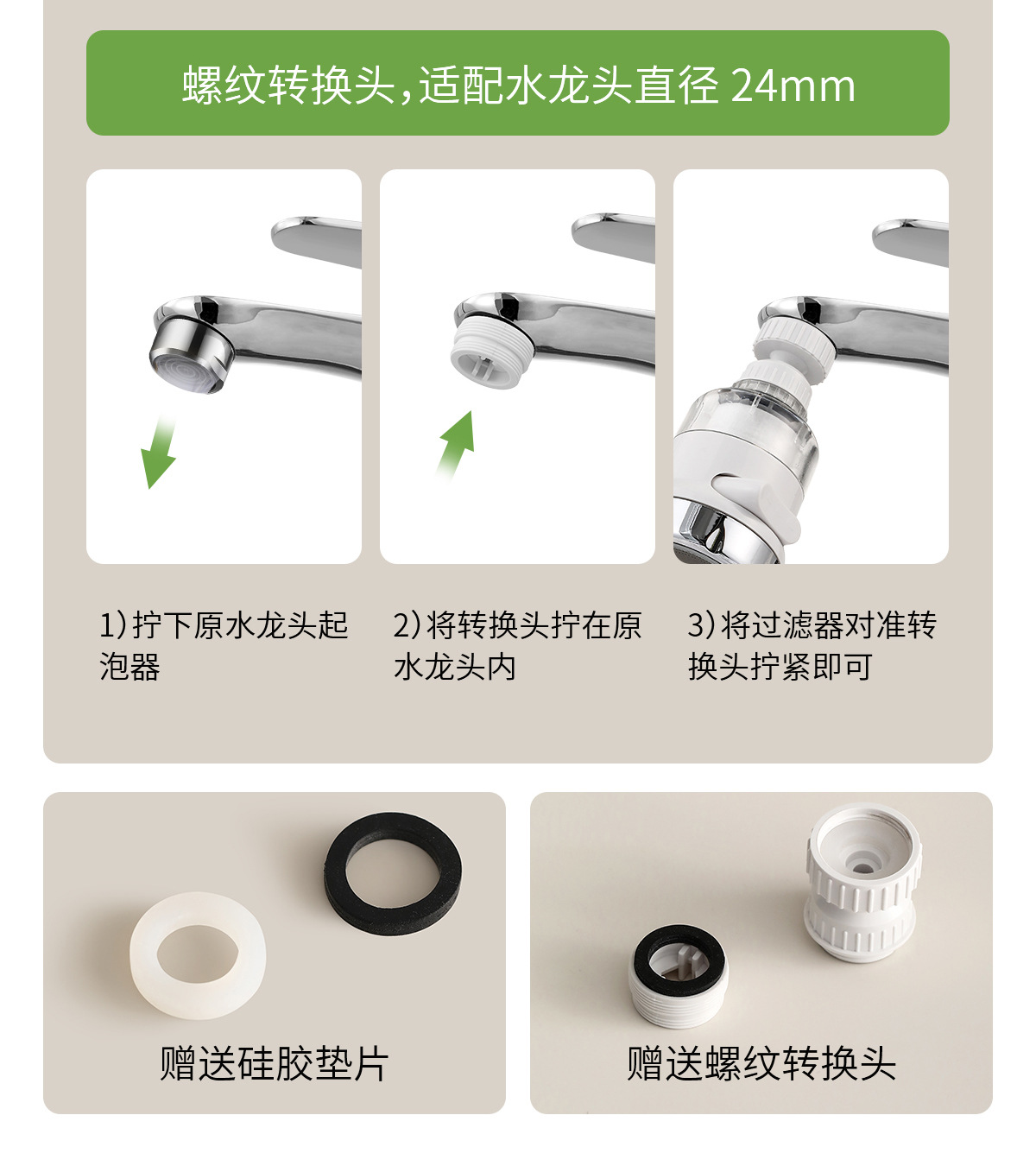 螺纹转换头，适配水龙头直径 24mm

1）拧下原水龙头起泡器

2）将转换头拧在原水龙头内

3）将过滤器对准转换头拧紧即可

赠送硅胶垫片

赠送螺纹转换头