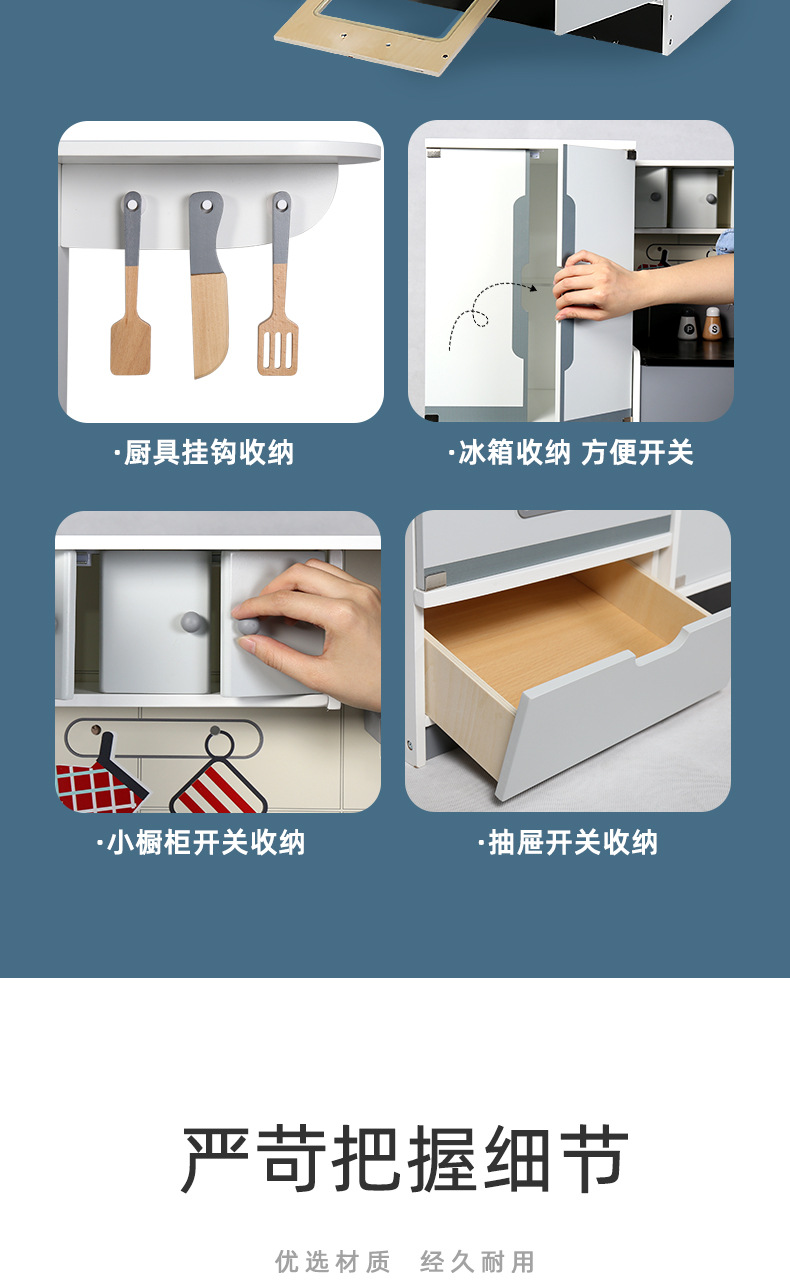 ·厨具挂钩收纳

·冰箱收纳 方便开关

·小橱柜开关收纳

·抽屉开关收纳

严苛把握细节

优选材质 经久耐用