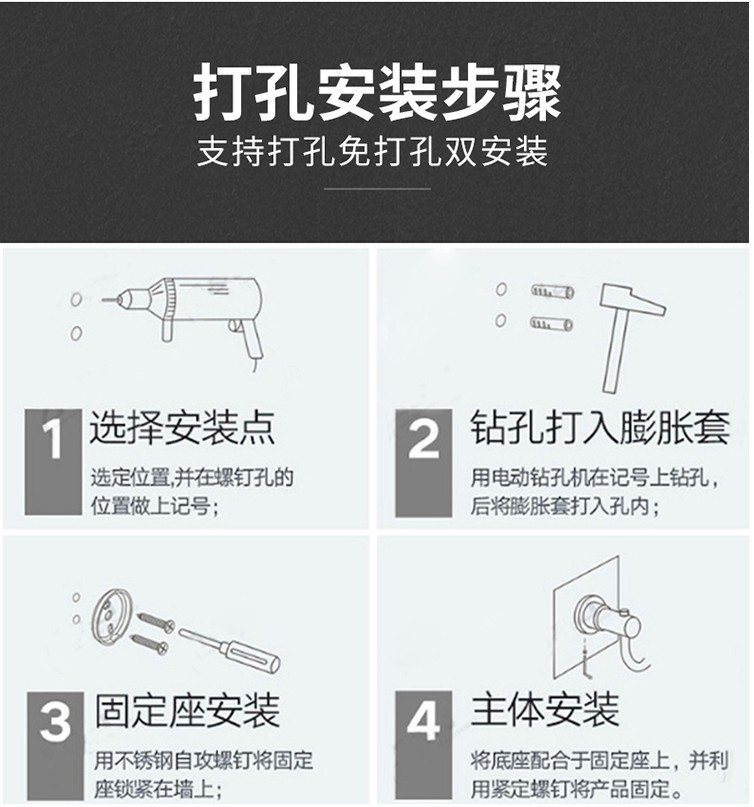 打孔安装步骤
支持打孔免打孔双安装

1 选择安装点
选定位置,并在螺钉孔的位置做上记号；

2 钻孔打入膨胀套
用电动钻孔机在记号上钻孔，后将膨胀套打入孔内；

3 固定座安装
用不锈钢自攻螺钉将固定座锁紧在墙上；

4 主体安装
将底座配合于固定座上，并利用紧定螺钉将产品固定。