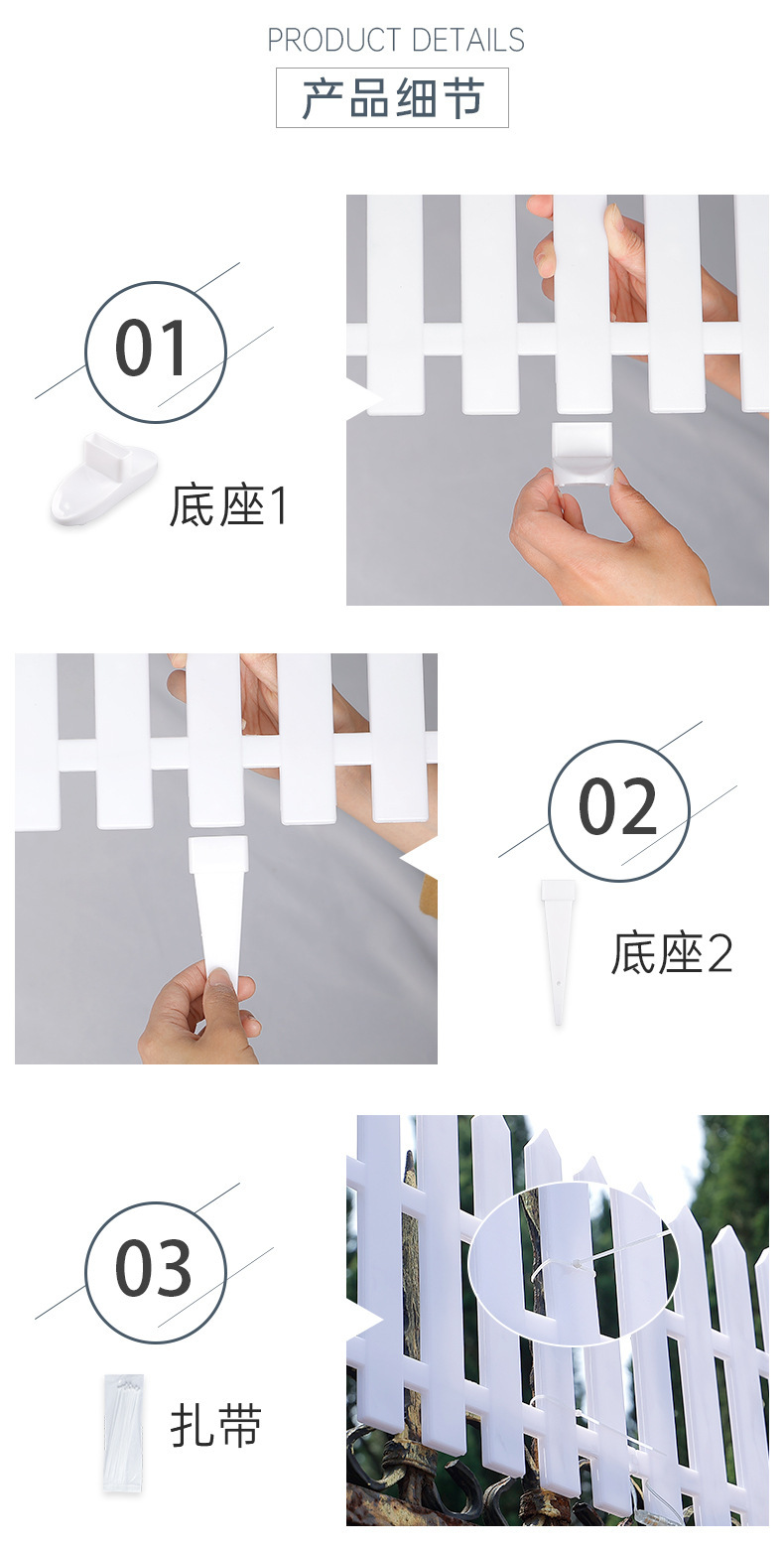 PRODUCT DETAILS

产品细节

01

底座1

02

底座2

03

扎带