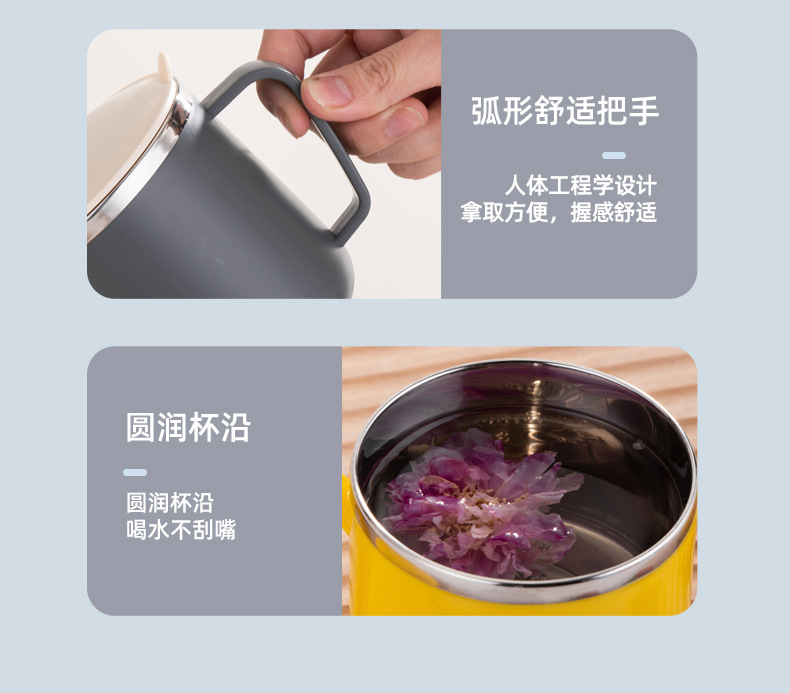 弧形舒适把手

人体工程学设计
拿取方便，握感舒适

圆润杯沿

圆润杯沿
喝水不刮嘴