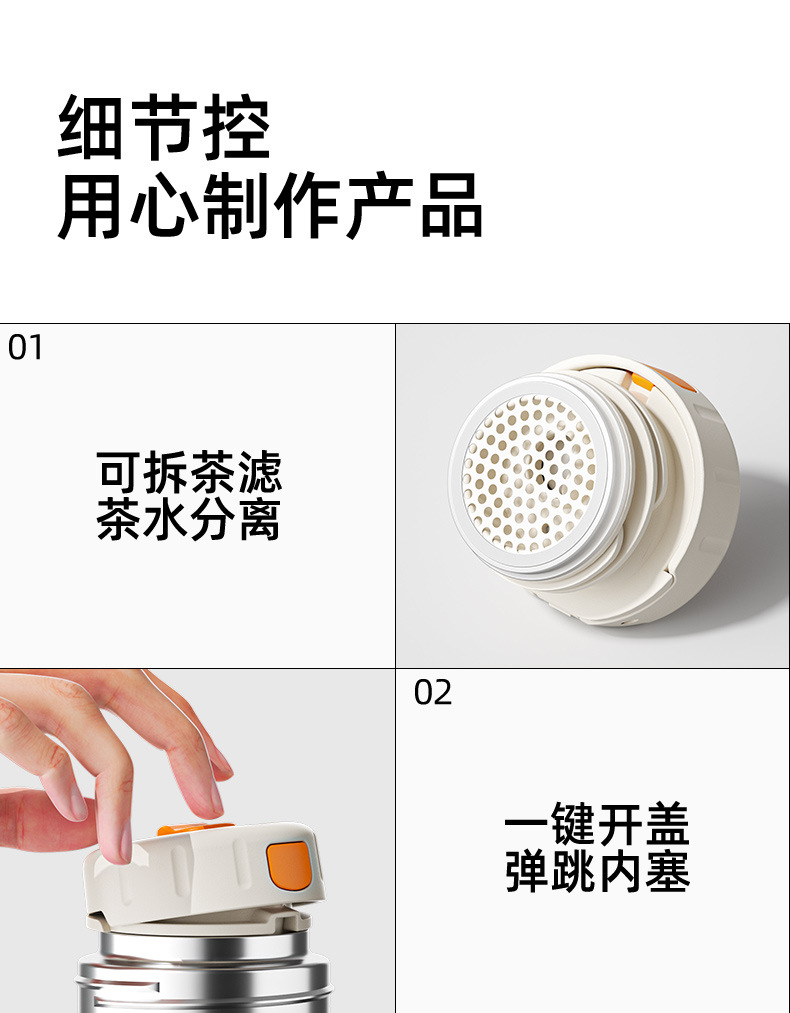 细节控
用心制作产品

01

可拆茶滤
茶水分离

02

一键开盖
弹跳内塞