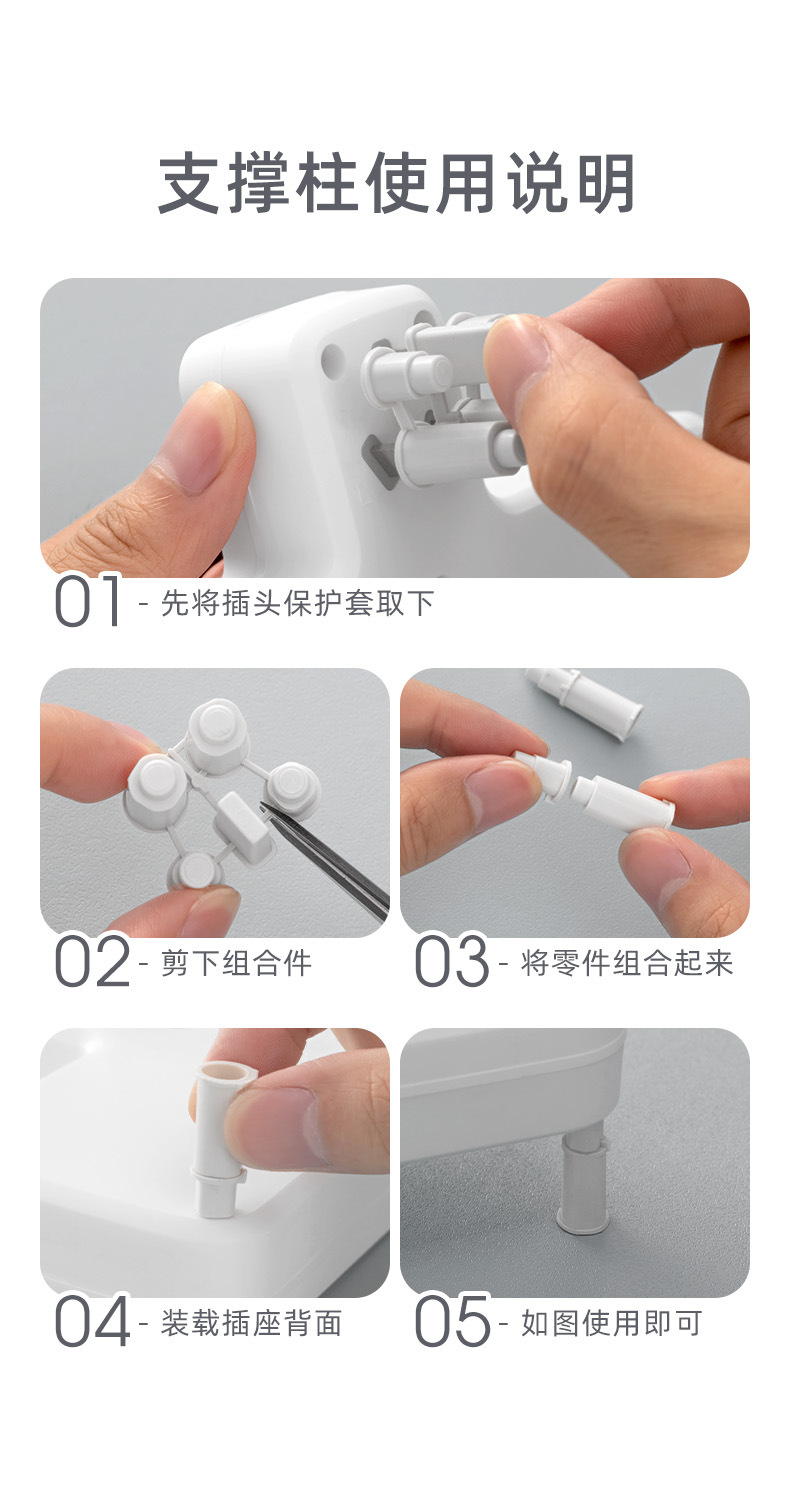 支撑柱使用说明

01 - 先将插头保护套取下

02 - 剪下组合件

03 - 将零件组合起来

04 - 装载插座背面

05 - 如图使用即可