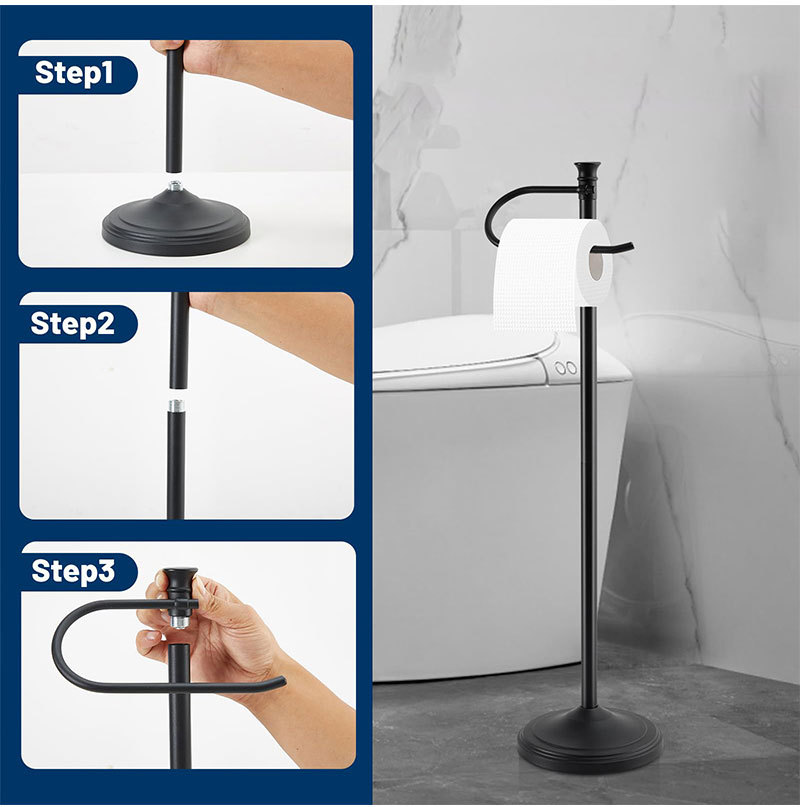 Step1

Step2

Step3