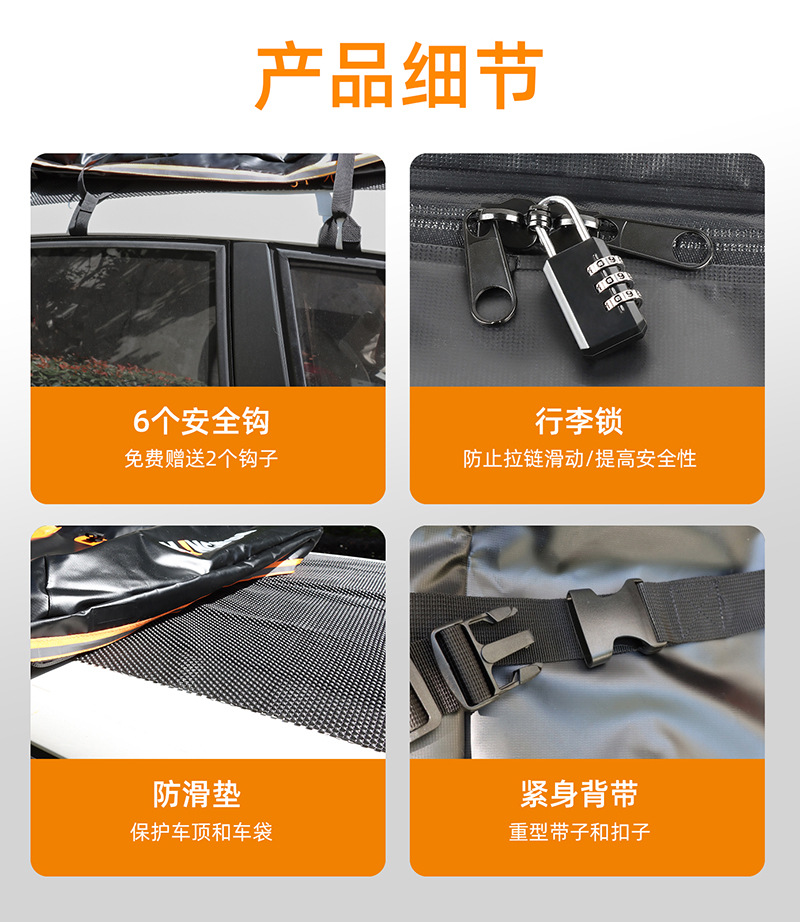 产品细节

6个安全钩
免费赠送2个钩子

行李锁
防止拉链滑动/提高安全性

防滑垫
保护车顶和车袋

紧身背带
重型带子和扣子