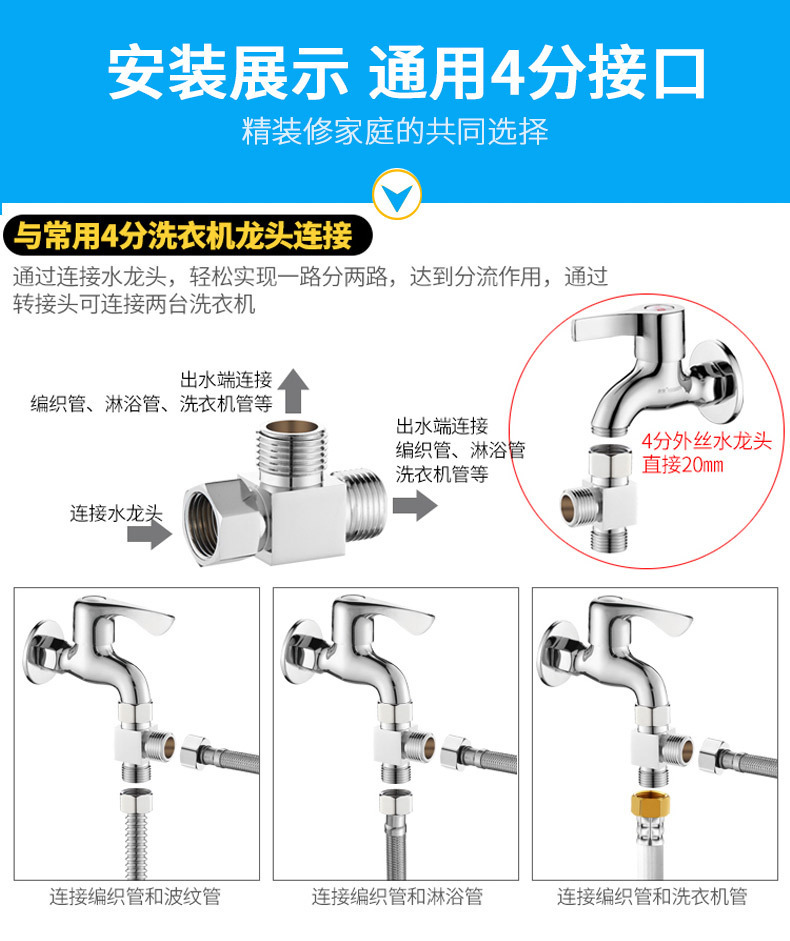 安装展示 通用4分接口

精装修家庭的共同选择

与常用4分洗衣机龙头连接

通过连接水龙头，轻松实现一路分两路，达到分流作用，通过转接头可连接两台洗衣机

出水端连接
编织管、淋浴管、洗衣机管等

出水端连接
编织管、淋浴管
洗衣机管等

连接水龙头

4分外丝水龙头
直接20mm

连接编织管和波纹管

连接编织管和淋浴管

连接编织管和洗衣机管