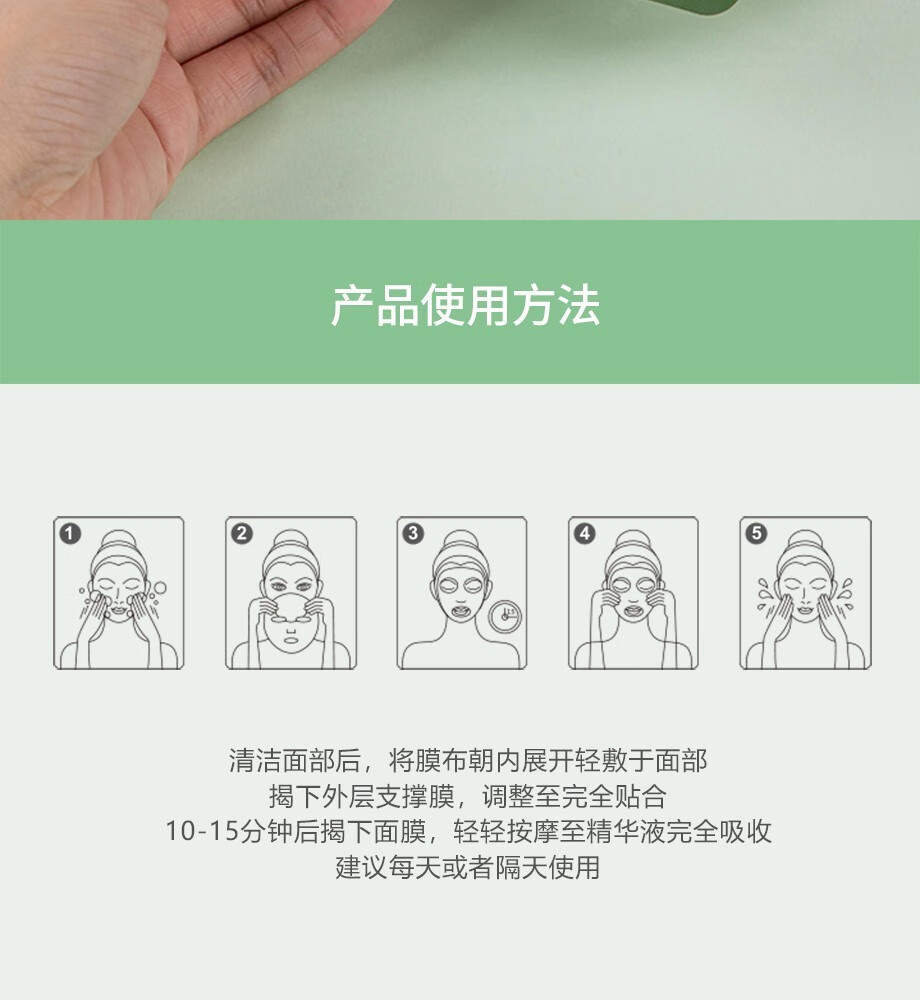 产品使用方法

1
2
3
4
5

清洁面部后，将膜布朝内展开轻敷于面部
揭下外层支撑膜，调整至完全贴合
10-15分钟后揭下面膜，轻轻按摩至精华液完全吸收
建议每天或者隔天使用