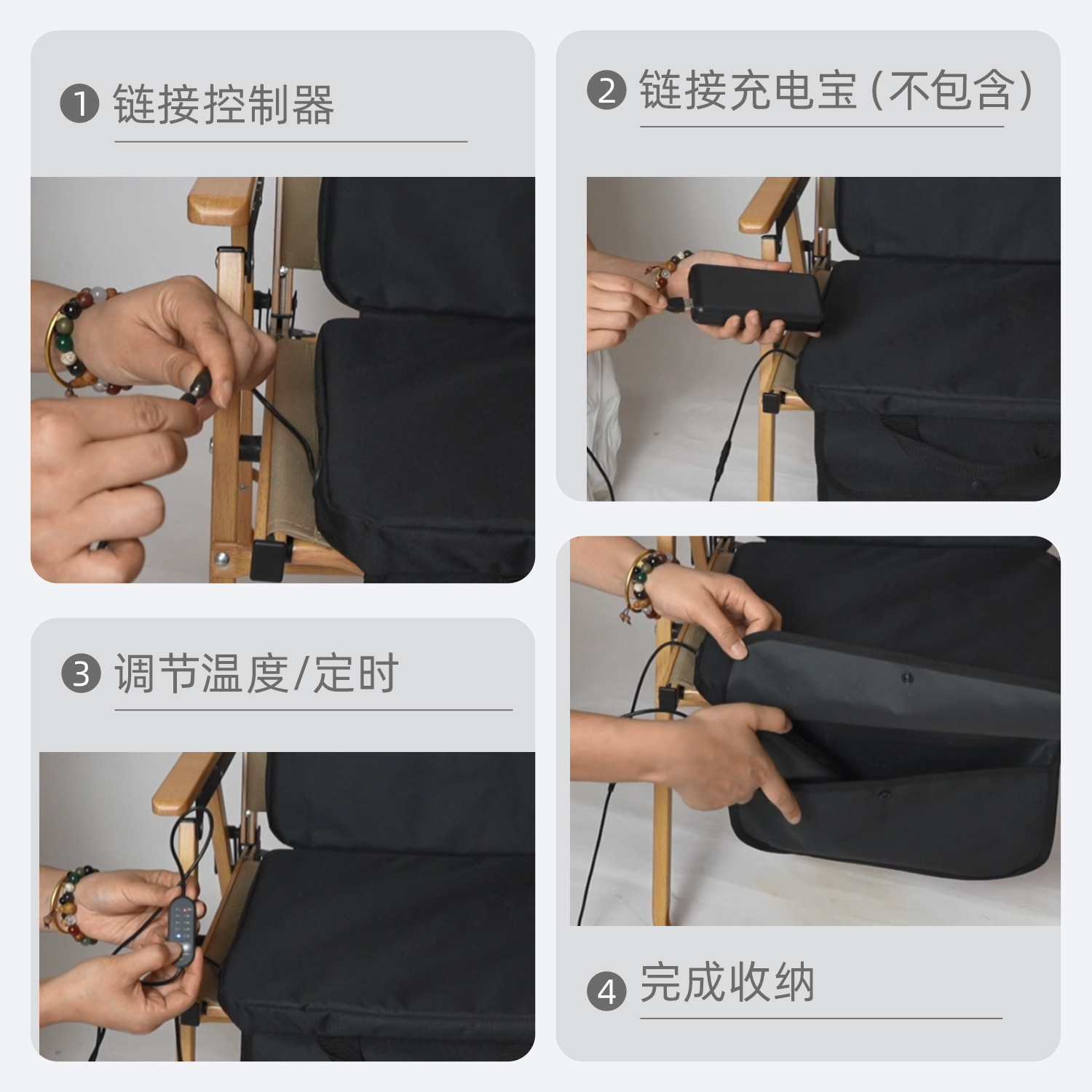 1 链接控制器

2 链接充电宝（不包含）

3 调节温度/定时

4 完成收纳