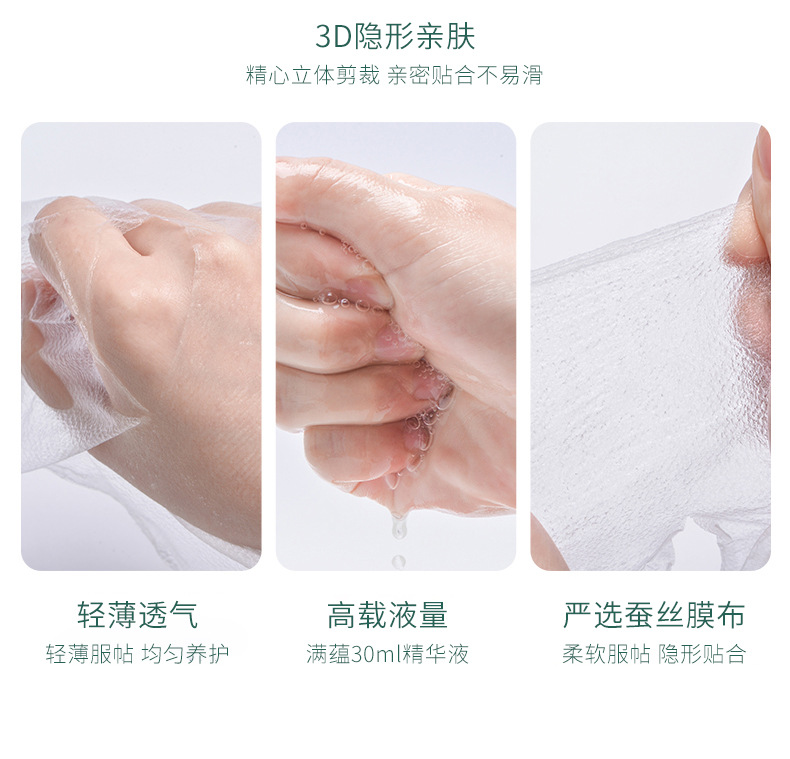 3D隐形亲肤

精心立体剪裁 亲密贴合不易滑

轻薄透气

轻薄服帖 均匀养护

高载液量

满蕴30ml精华液

严选蚕丝膜布

柔软服帖 隐形贴合