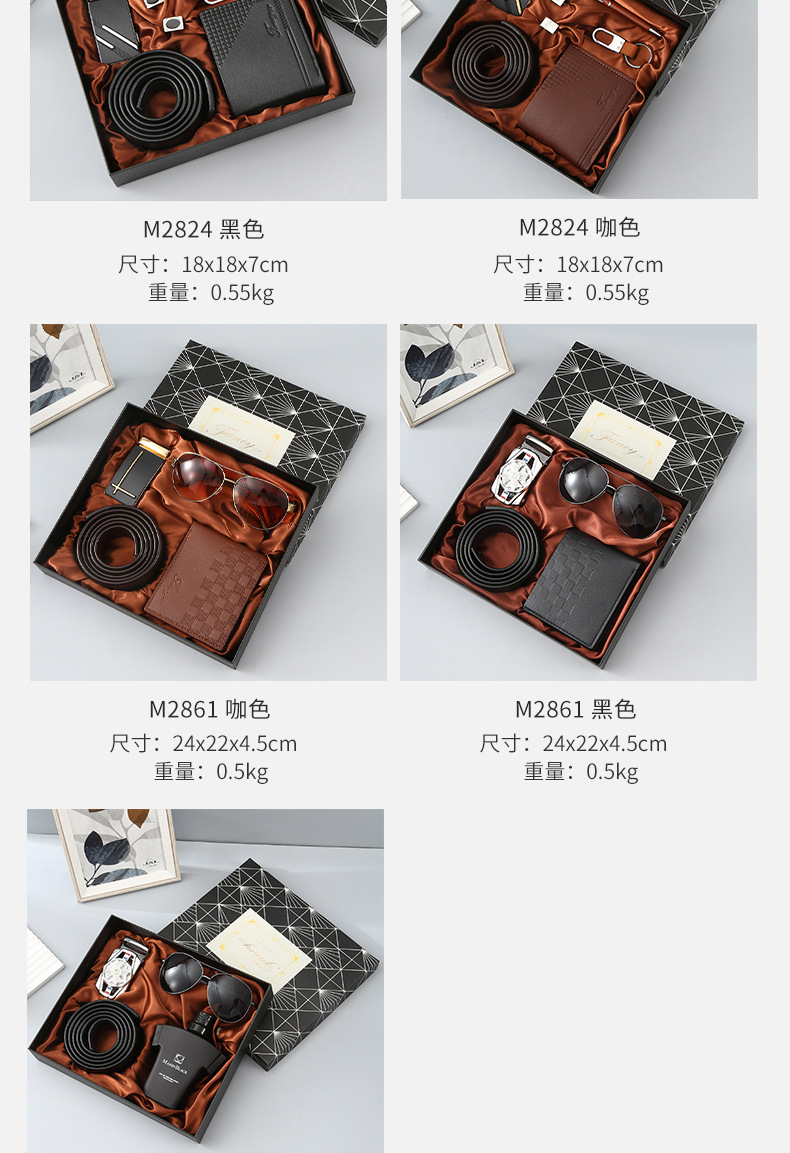 M2824 黑色
尺寸：18x18x7cm
重量：0.55kg

M2824 咖色
尺寸：18x18x7cm
重量：0.55kg

M2861 咖色
尺寸：24x22x4.5cm
重量：0.5kg

M2861 黑色
尺寸：24x22x4.5cm
重量：0.5kg