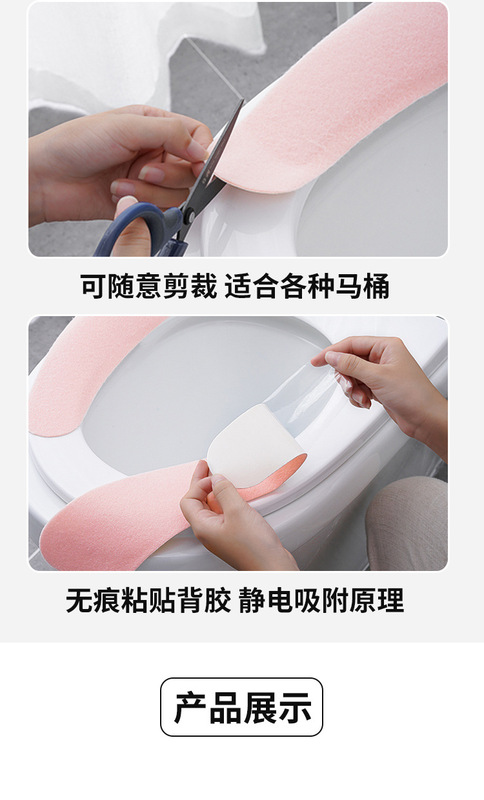 可随意剪裁 适合各种马桶

无痕粘贴背胶 静电吸附原理

产品展示