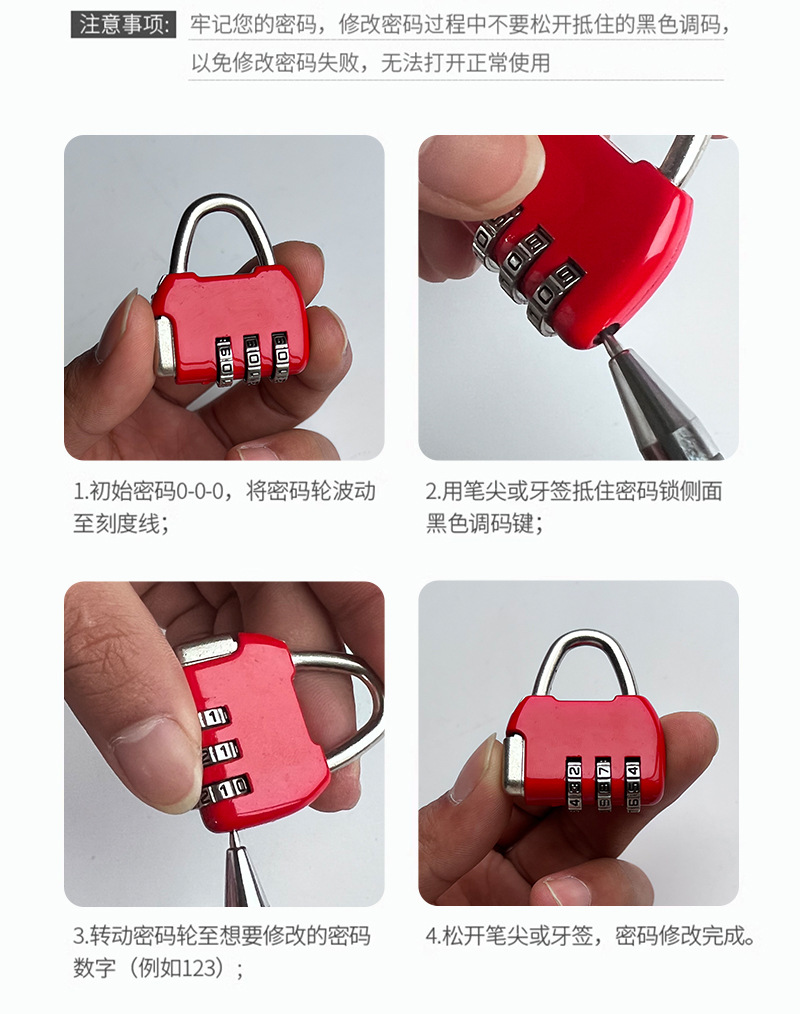 注意事项: 牢记您的密码，修改密码过程中不要松开抵住的黑色调码，以免修改密码失败，无法打开正常使用

1.初始密码0-0-0，将密码轮波动至刻度线；

2.用笔尖或牙签抵住密码锁侧面黑色调码键；

3.转动密码轮至想要修改的密码数字（例如123）；

4.松开笔尖或牙签，密码修改完成。