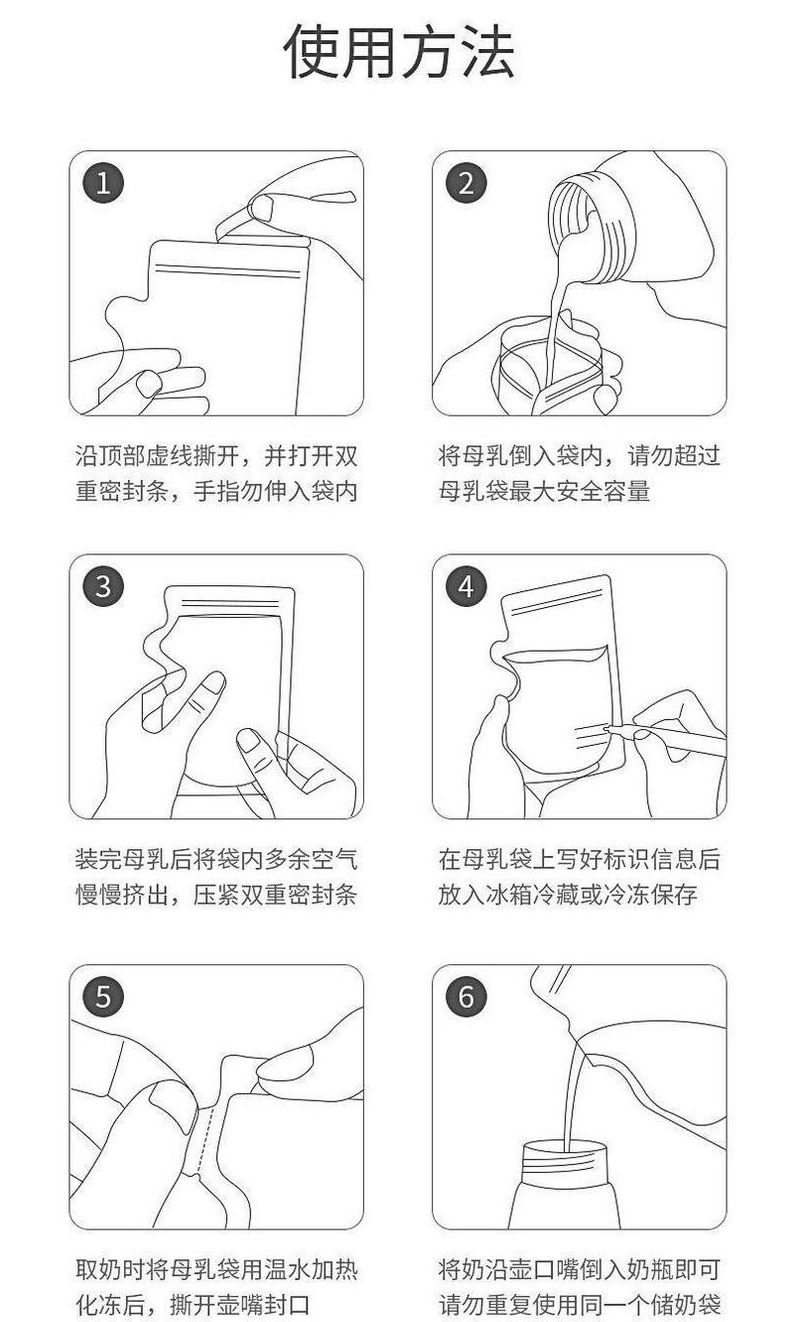 使用方法

1

沿顶部虚线撕开，并打开双重密封条，手指勿伸入袋内

2

将母乳倒入袋内，请勿超过母乳袋最大安全容量

3

装完母乳后将袋内多余空气慢慢挤出，压紧双重密封条

4

在母乳袋上写好标识信息后放入冰箱冷藏或冷冻保存

5

取奶时将母乳袋用温水加热化冻后，撕开壶嘴封口

6

将奶沿壶口嘴倒入奶瓶即可请勿重复使用同一个储奶袋