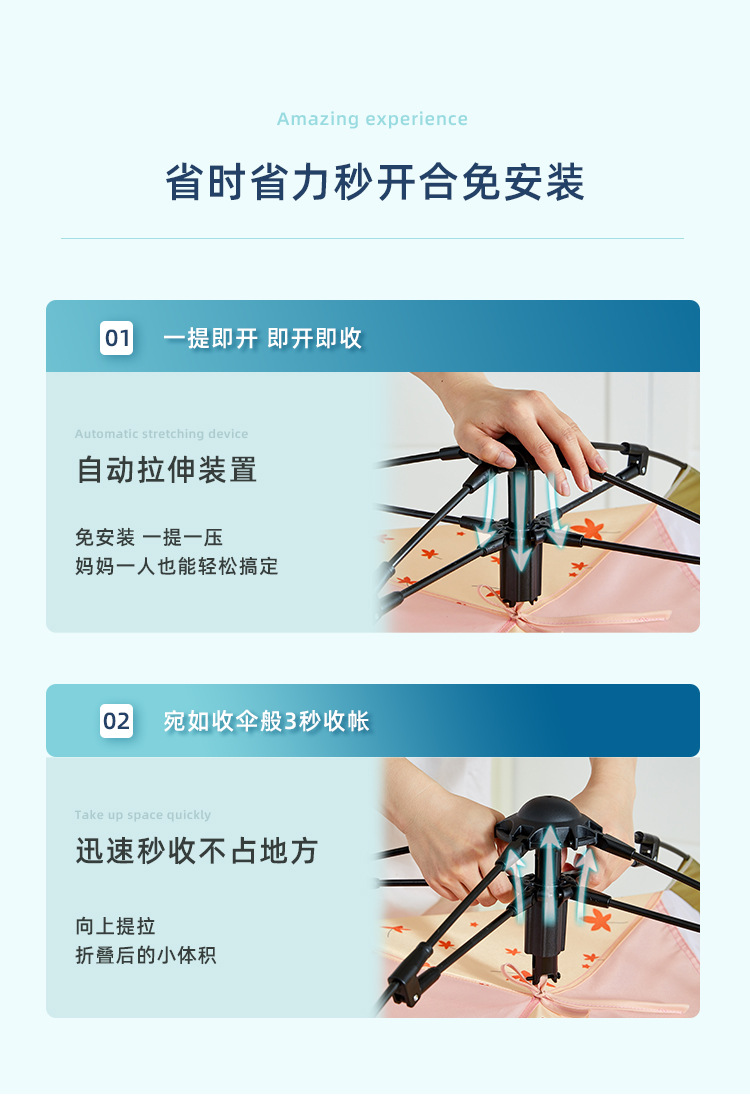 Amazing experience

省时省力秒开合免安装

01 一提即开 即开即收

Automatic stretching device

自动拉伸装置

免安装 一提一压
妈妈一人也能轻松搞定

02 宛如收伞般3秒收帐

Take up space quickly

迅速秒收不占地方

向上提拉
折叠后的小体积