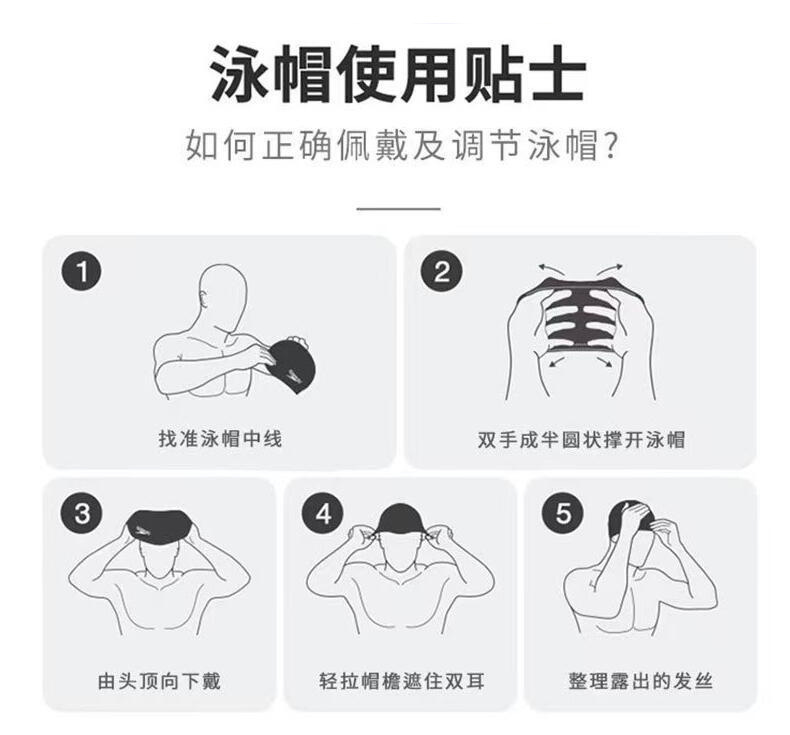 泳帽使用贴士

如何正确佩戴及调节泳帽?

1
找准泳帽中线

2
双手成半圆状撑开泳帽

3
由头顶向下戴

4
轻拉帽檐遮住双耳

5
整理露出的发丝