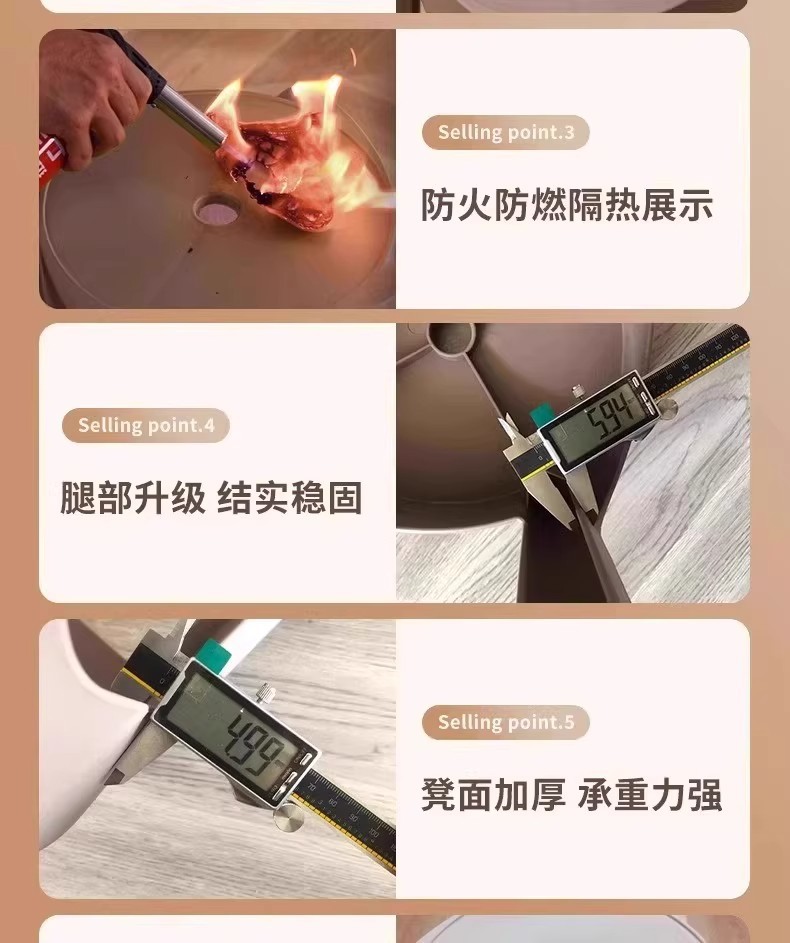 Selling point.3

防火防燃隔热展示

Selling point.4

腿部升级 结实稳固

5.94

4.99

Selling point.5

凳面加厚 承重力强