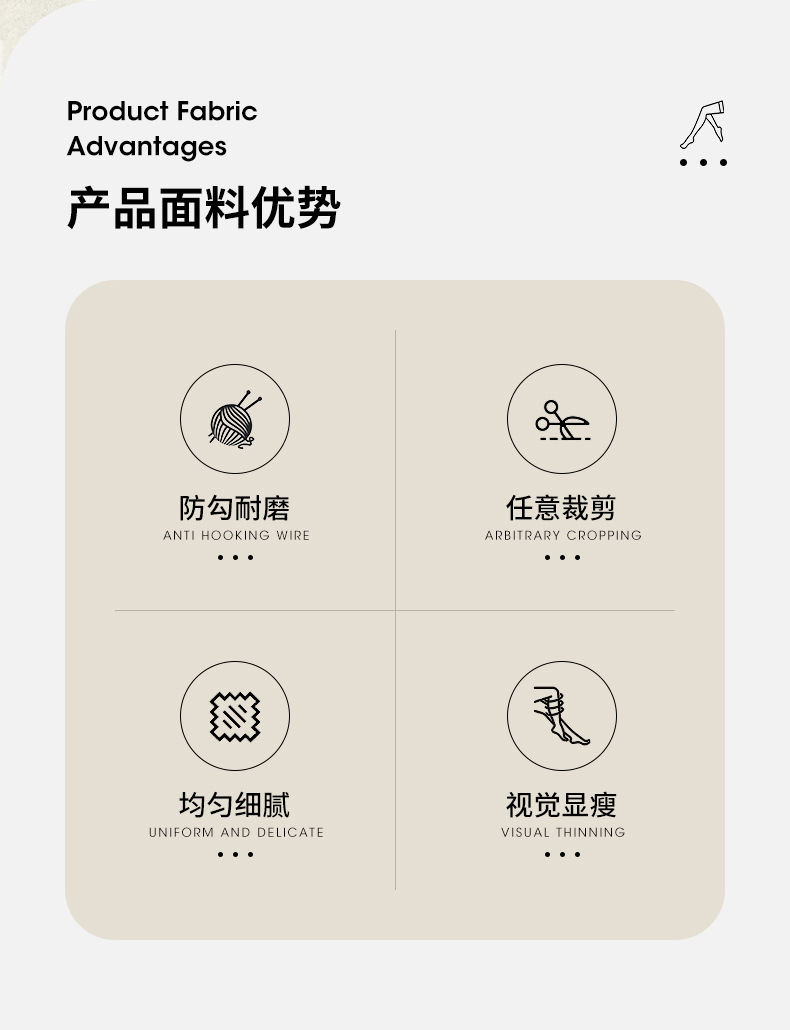 Product Fabric
Advantages

产品面料优势

防勾耐磨
ANTI HOOKING WIRE

任意裁剪
ARBITRARY CROPPING

均匀细腻
UNIFORM AND DELICATE

视觉显瘦
VISUAL THINNING