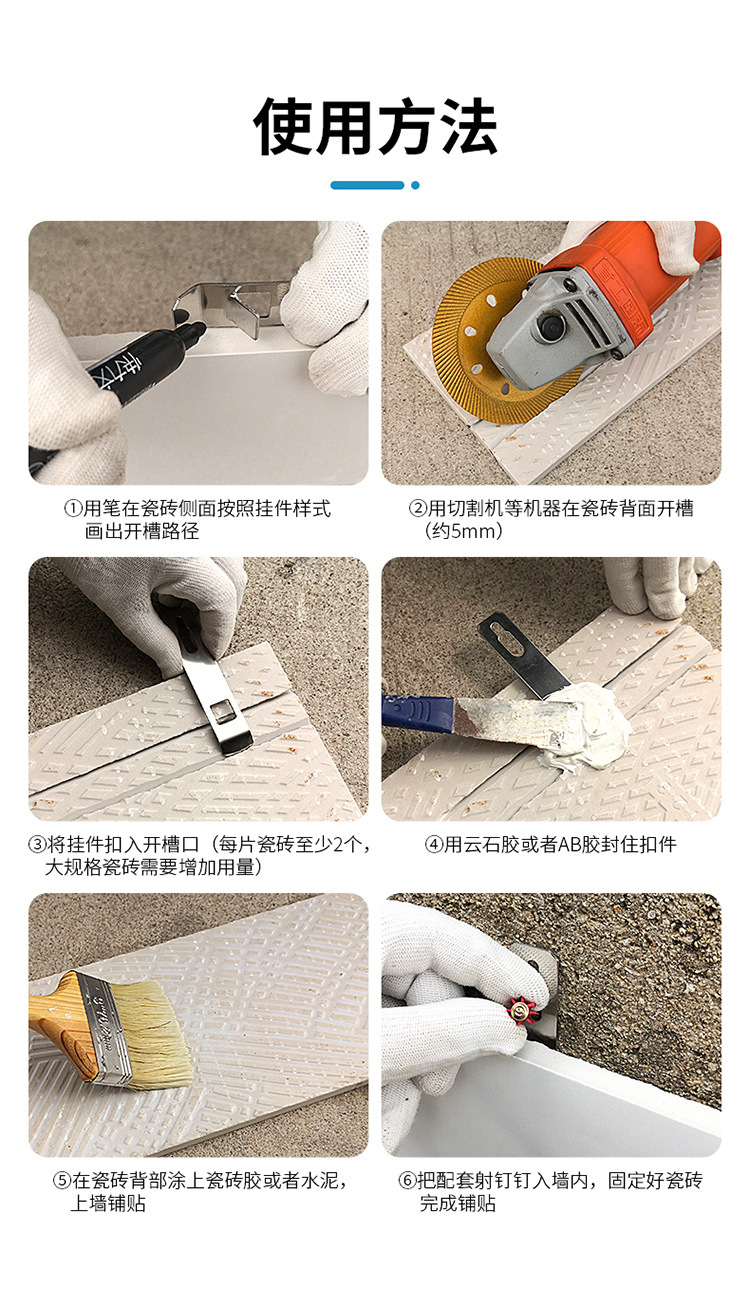 使用方法

①用笔在瓷砖侧面按照挂件样式画出开槽路径

②用切割机等机器在瓷砖背面开槽（约5mm）

③将挂件扣入开槽口（每片瓷砖至少2个，大规格瓷砖需要增加用量）

④用云石胶或者AB胶封住扣件

⑤在瓷砖背部涂上瓷砖胶或者水泥，上墙铺贴

⑥把配套射钉钉入墙内，固定好瓷砖完成铺贴