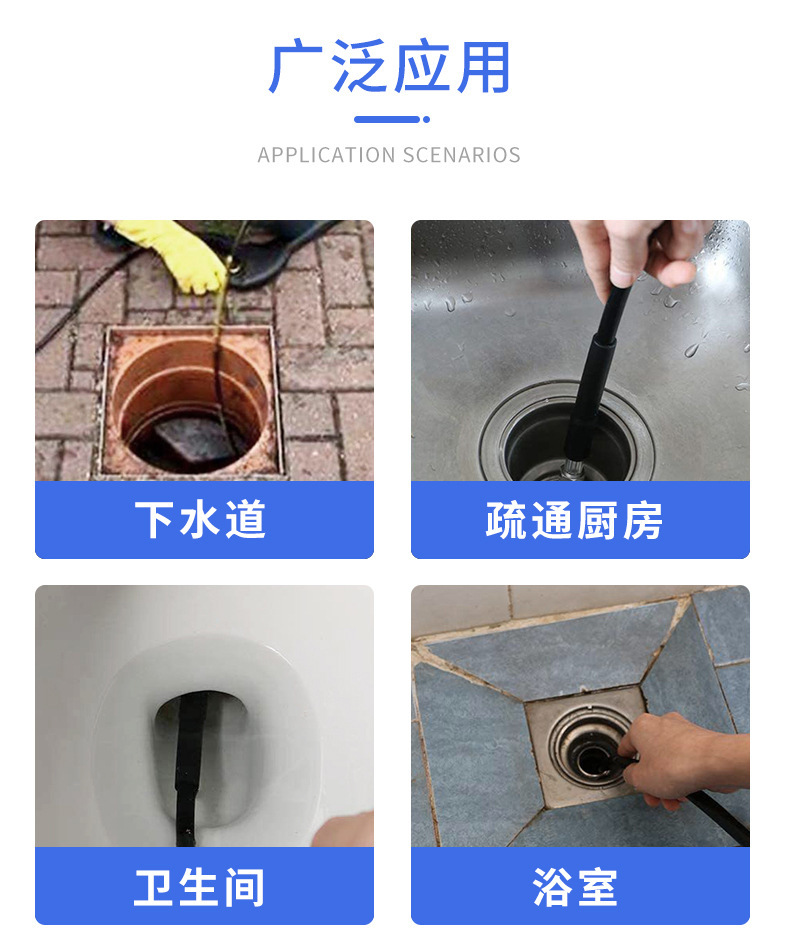 广泛应用

APPLICATION SCENARIOS

下水道

疏通厨房

卫生间

浴室