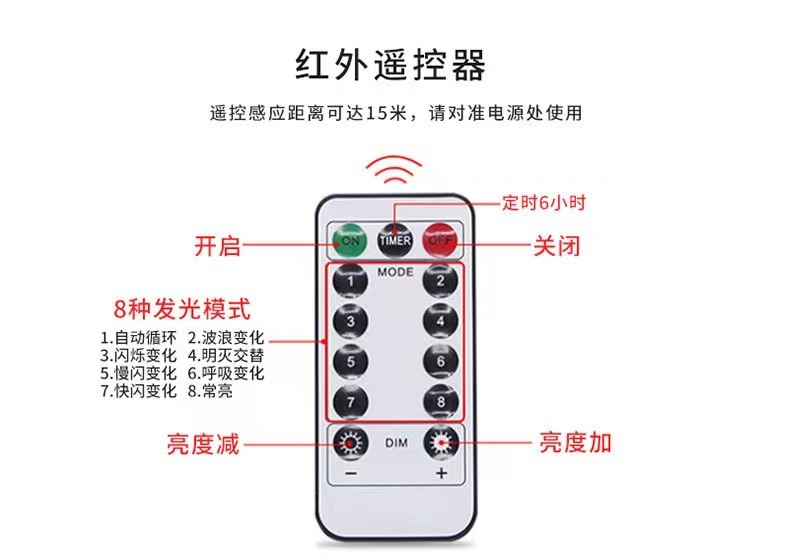 红外遥控器

遥控感应距离可达15米，请对准电源处使用

定时6小时

开启

ON TIMER OFF

关闭

MODE

1 2

3 4

5 6

7 8

8种发光模式

1.自动循环 2.波浪变化
3.闪烁变化 4.明灭交替
5.慢闪变化 6.呼吸变化
7.快闪变化 8.常亮

亮度减

DIM

亮度加

− +