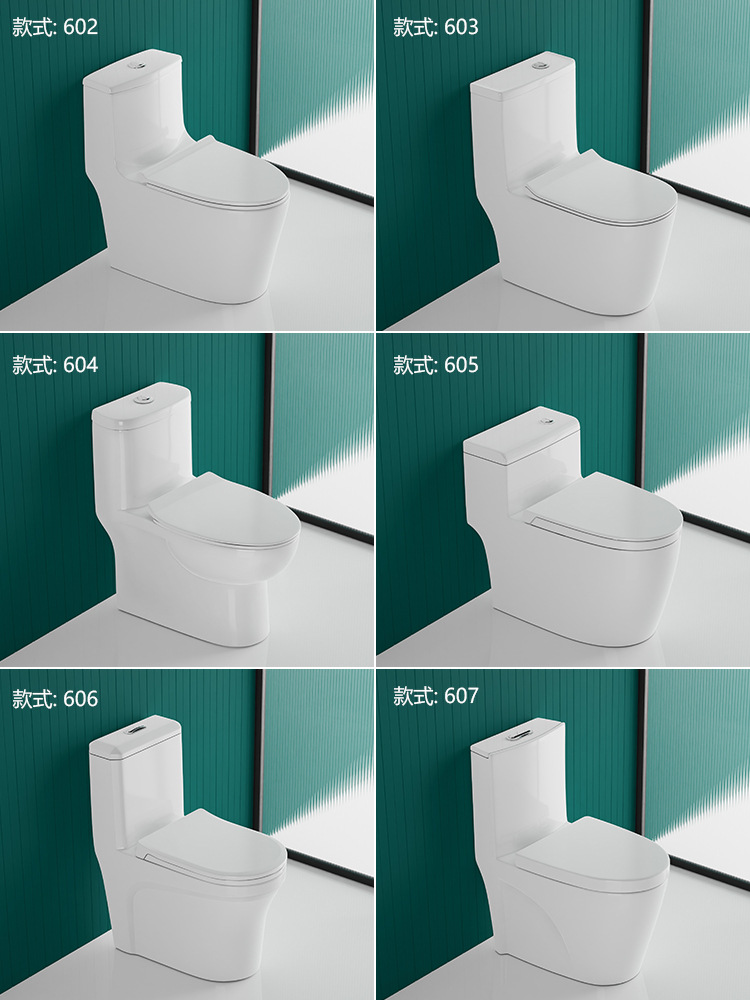 款式: 602

款式: 603

款式: 604

款式: 605

款式: 606

款式: 607