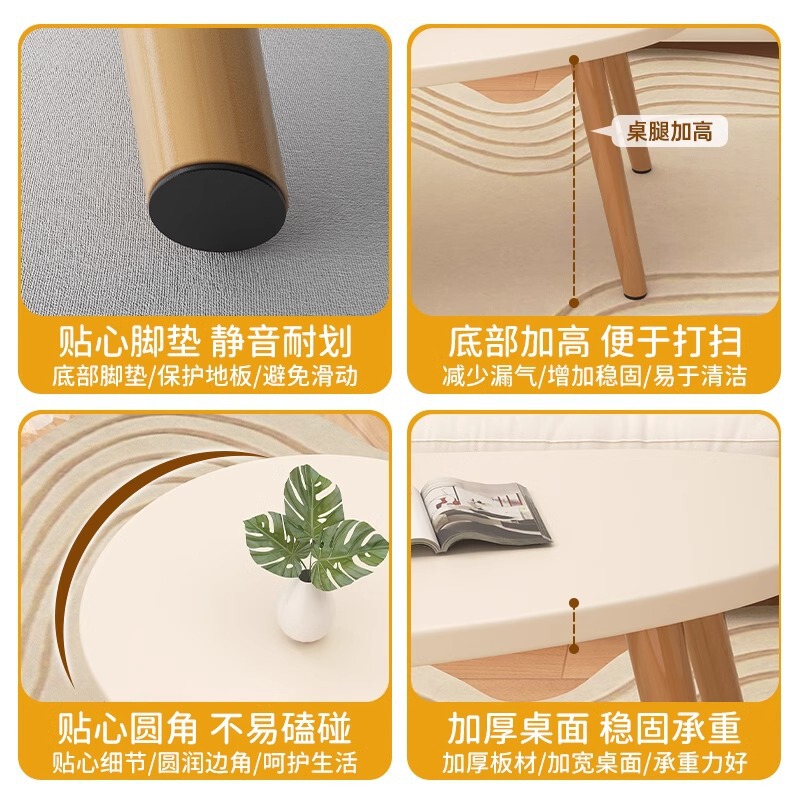 贴心脚垫 静音耐划
底部脚垫/保护地板/避免滑动

桌腿加高

底部加高 便于打扫
减少漏气/增加稳固/易于清洁

贴心圆角 不易磕碰
贴心细节/圆润边角/呵护生活

加厚桌面 稳固承重
加厚板材/加宽桌面/承重力好