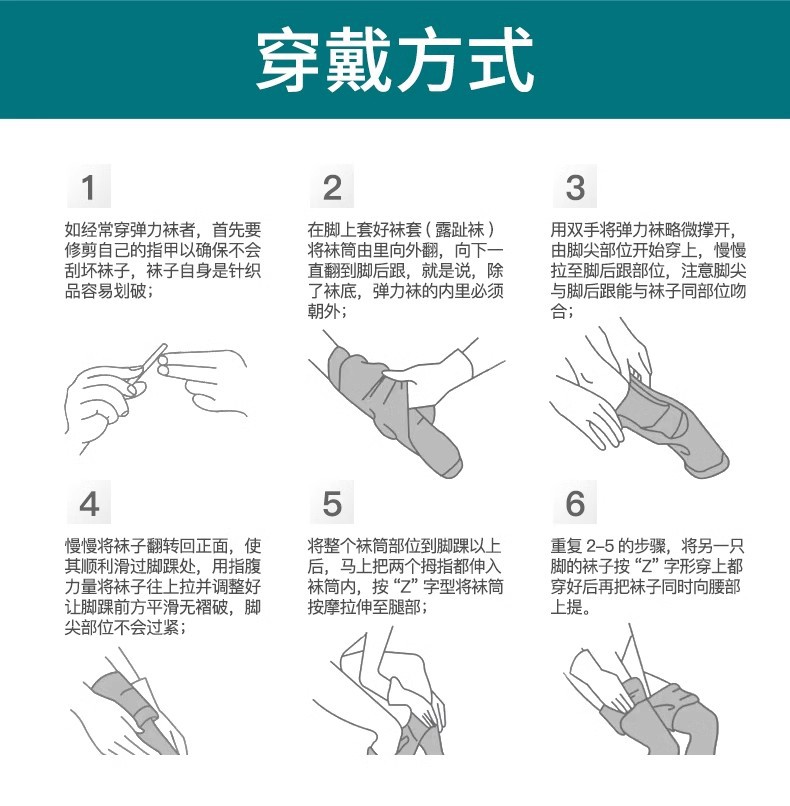 穿戴方式

1

如经常穿弹力袜者，首先要修剪自己的指甲以确保不会刮坏袜子，袜子自身是针织品容易划破；

2

在脚上套好袜套（露趾袜）将袜筒由里向外翻，向下一直翻到脚后跟，就是说，除了袜底，弹力袜的内里必须朝外；

3

用双手将弹力袜略微撑开，由脚尖部位开始穿上，慢慢拉至脚后跟部位，注意脚尖与脚后跟能与袜子同部位吻合；

4

慢慢将袜子翻转回正面，使其顺利滑过脚踝处，用指腹力量将袜子往上拉并调整好让脚踝前方平滑无褶破，脚尖部位不会过紧；

5

将整个袜筒部位到脚踝以上后，马上把两个拇指都伸入袜筒内，按“Z”字型将袜筒按摩拉伸至腿部；

6

重复 2–5 的步骤，将另一只脚的袜子按“Z”字形穿上都穿好后再把袜子同时向腰部上提。