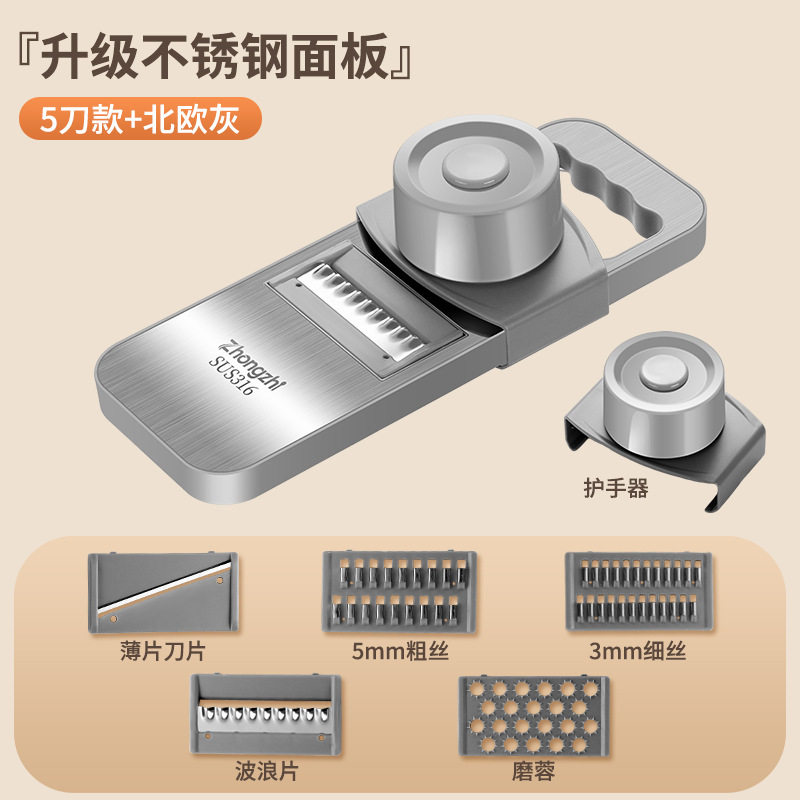 『升级不锈钢面板』

5刀款+北欧灰

Zhongzhi
SUS316

护手器

薄片刀片

5mm粗丝

3mm细丝

波浪片

磨蓉