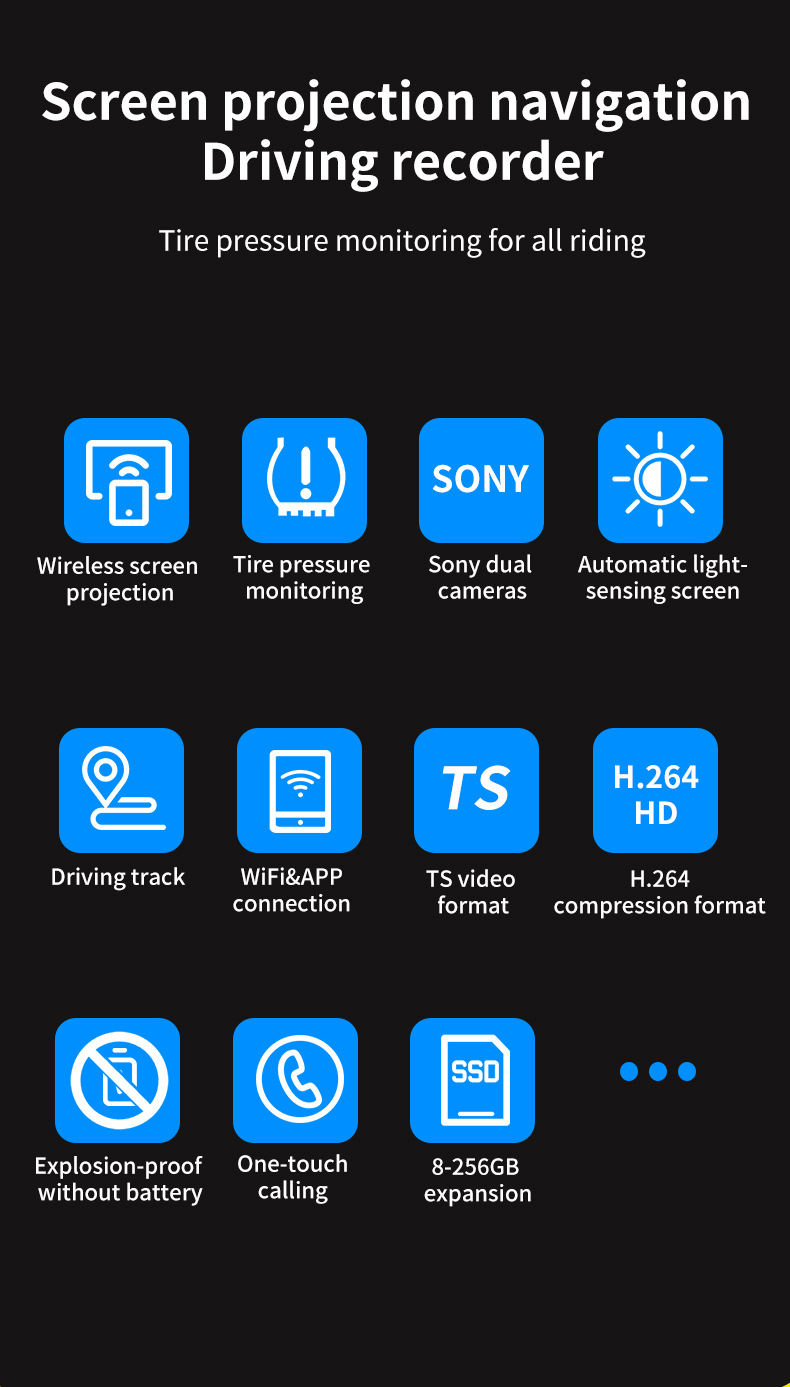 Screen projection navigation
Driving recorder

Tire pressure monitoring for all riding

Wireless screen projection

Tire pressure monitoring

SONY

Sony dual cameras

Automatic light-sensing screen

Driving track

WiFi&APP connection

TS

TS video format

H.264
HD

H.264 compression format

Explosion-proof without battery

One-touch calling

SSD

8-256GB expansion