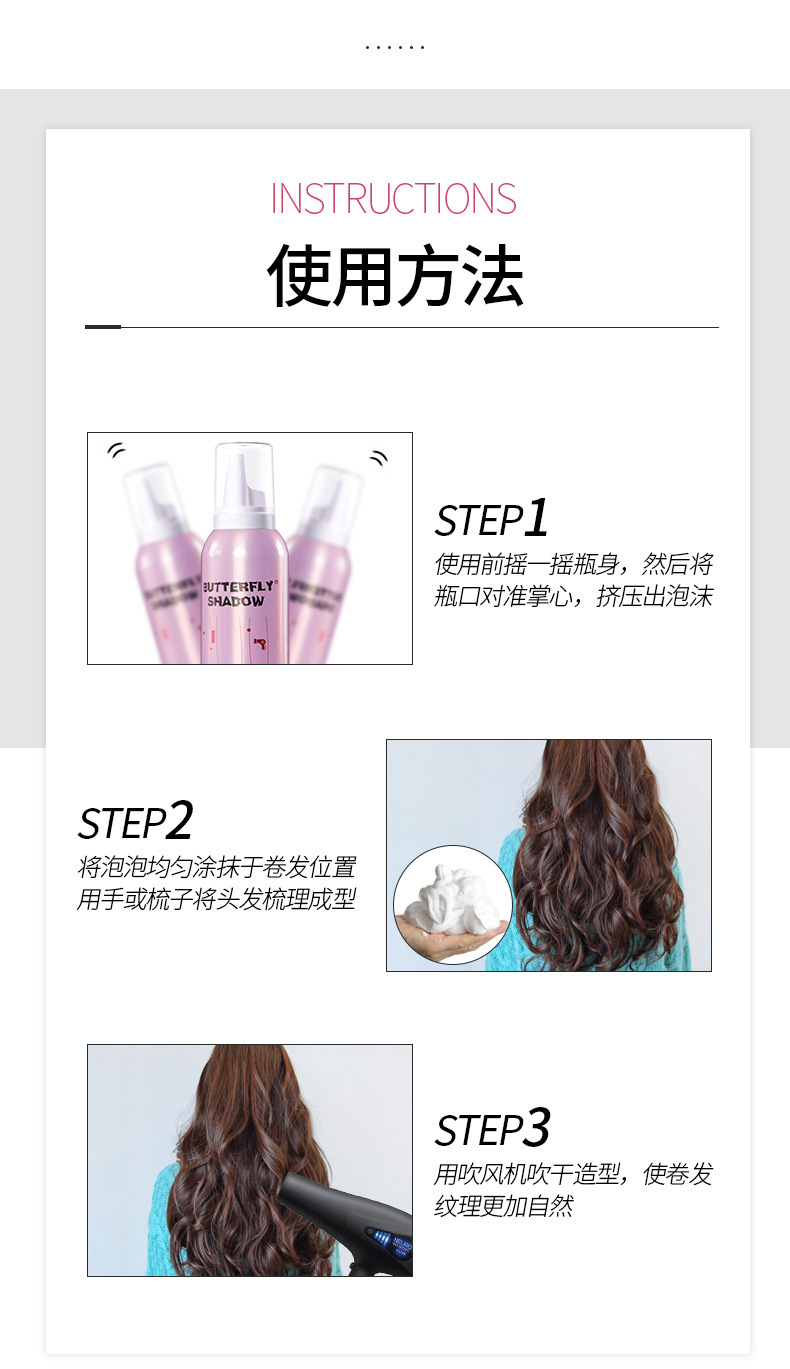 ......

INSTRUCTIONS

使用方法

BUTTERFLY SHADOW

STEP1
使用前摇一摇瓶身，然后将瓶口对准掌心，挤压出泡沫

STEP2
将泡泡均匀涂抹于卷发位置用手或梳子将头发梳理成型

STEP3
用吹风机吹干造型，使卷发纹理更加自然