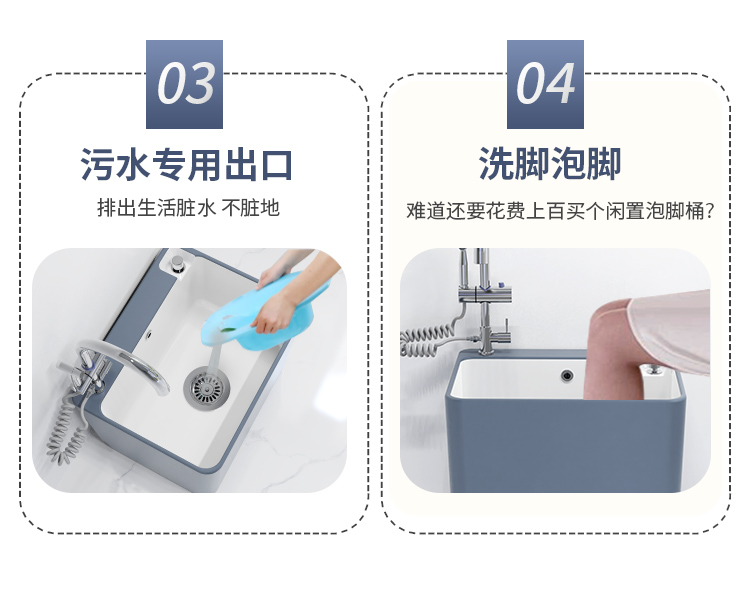 03

污水专用出口

排出生活脏水 不脏地

04

洗脚泡脚

难道还要花费上百买个闲置泡脚桶?