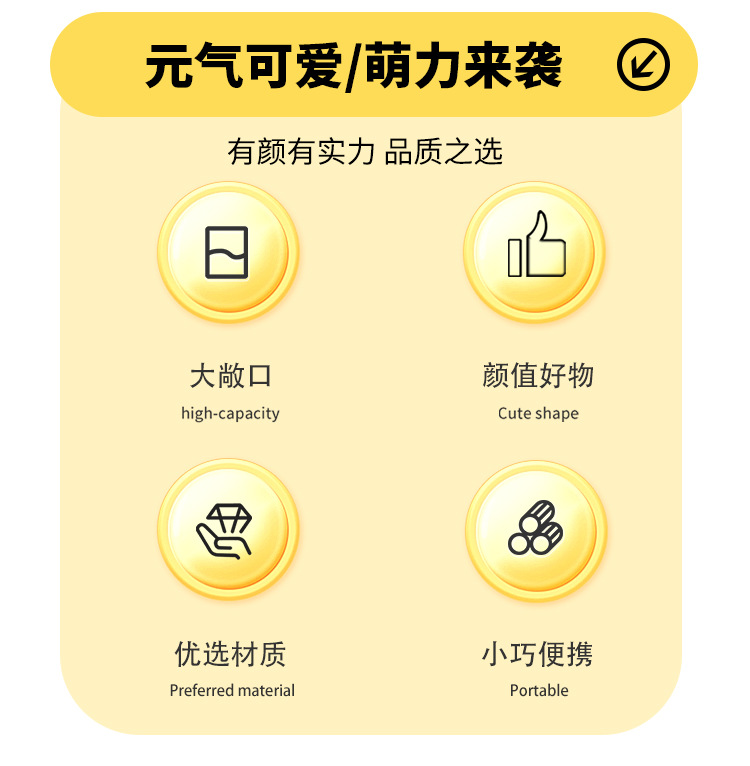 元气可爱/萌力来袭

有颜有实力 品质之选

大敞口
high-capacity

颜值好物
Cute shape

优选材质
Preferred material

小巧便携
Portable