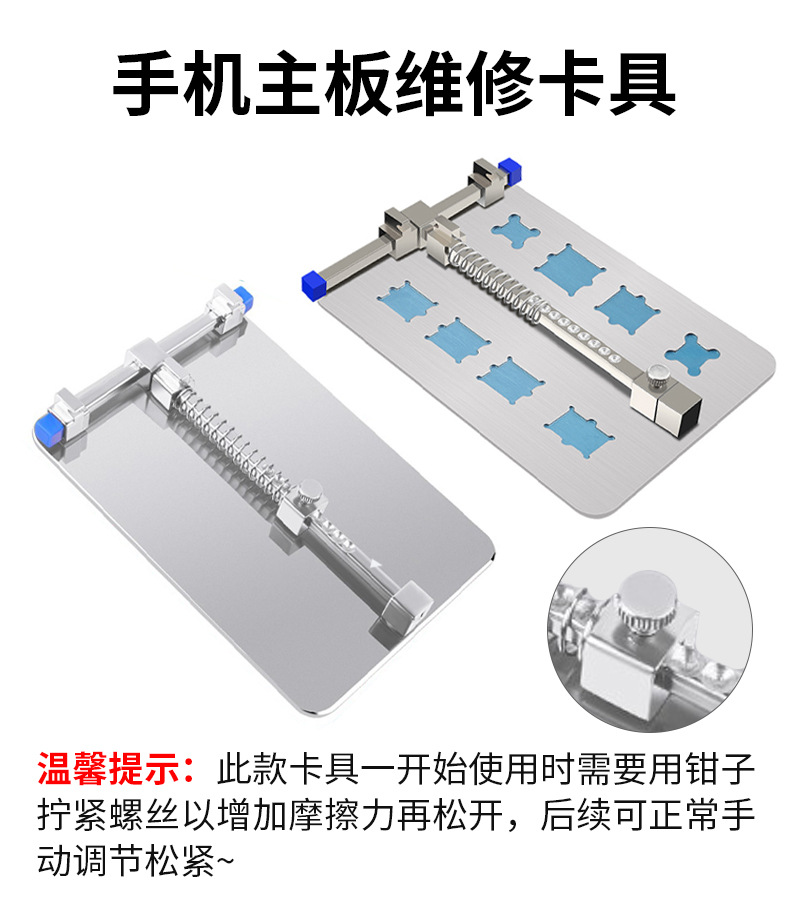 手机主板维修卡具

温馨提示：此款卡具一开始使用时需要用钳子拧紧螺丝以增加摩擦力再松开，后续可正常手动调节松紧~