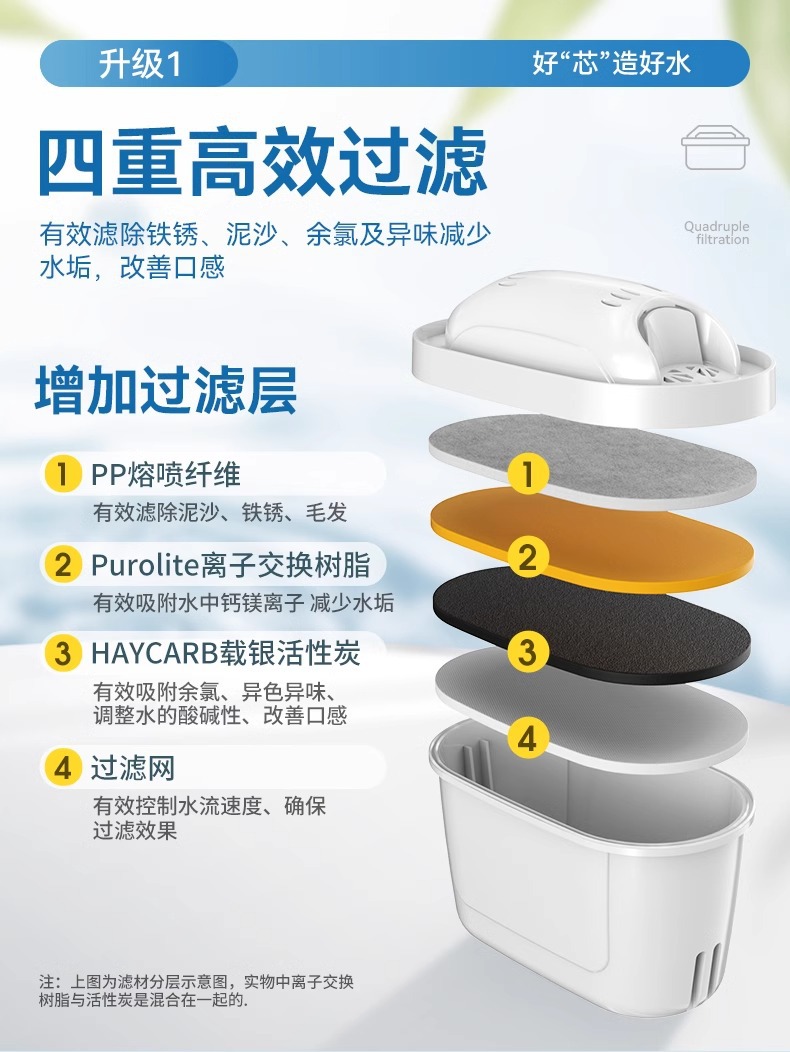 升级1

好“芯”造好水

四重高效过滤

有效滤除铁锈、泥沙、余氯及异味减少水垢，改善口感

Quadruple filtration

增加过滤层

1 PP熔喷纤维

有效滤除泥沙、铁锈、毛发

2 Purolite离子交换树脂

有效吸附水中钙镁离子 减少水垢

3 HAYCARB载银活性炭

有效吸附余氯、异色异味、调整水的酸碱性、改善口感

4 过滤网

有效控制水流速度、确保过滤效果

1

2

3

4

注：上图为滤材分层示意图，实物中离子交换树脂与活性炭是混合在一起的.