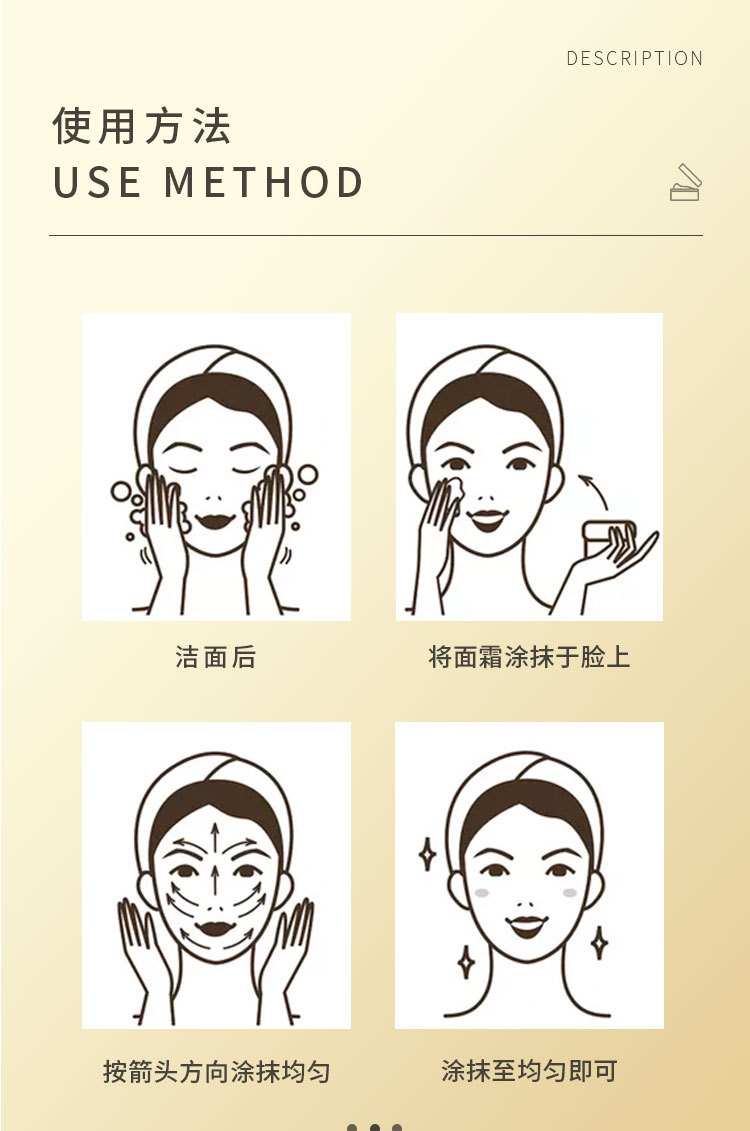 DESCRIPTION

使用方法
USE METHOD

洁面后

将面霜涂抹于脸上

按箭头方向涂抹均匀

涂抹至均匀即可