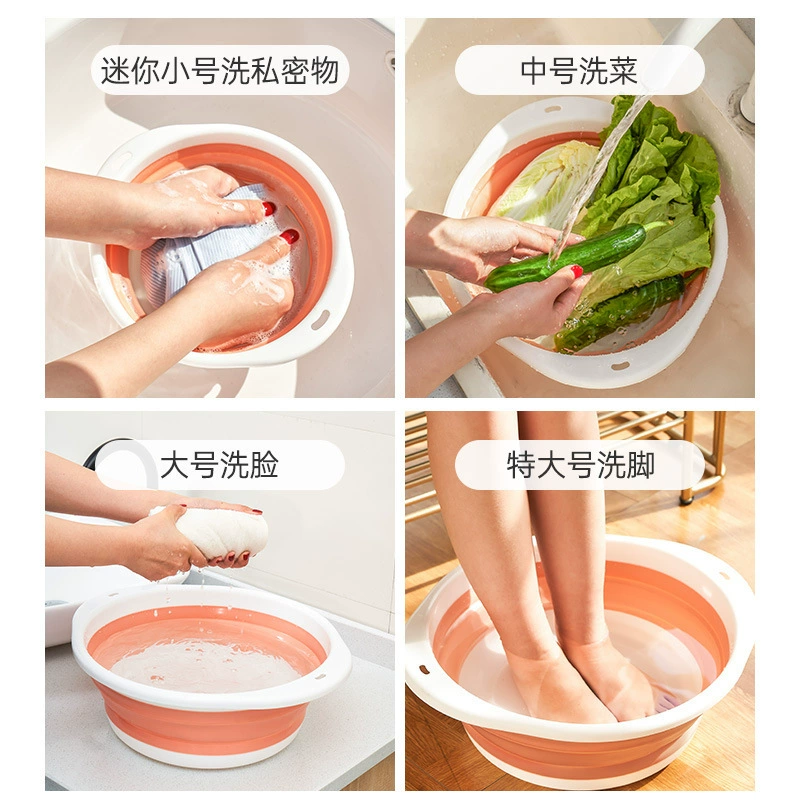 迷你小号洗私密物

中号洗菜

大号洗脸

特大号洗脚