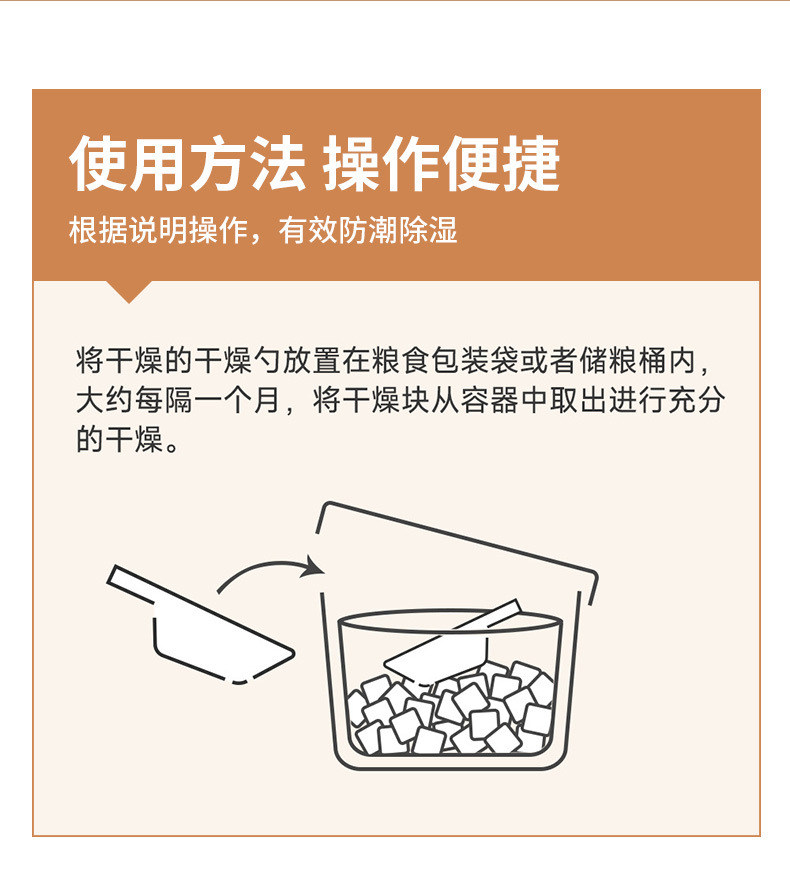 使用方法 操作便捷

根据说明操作，有效防潮除湿

将干燥的干燥勺放置在粮食包装袋或者储粮桶内，大约每隔一个月，将干燥块从容器中取出进行充分的干燥。