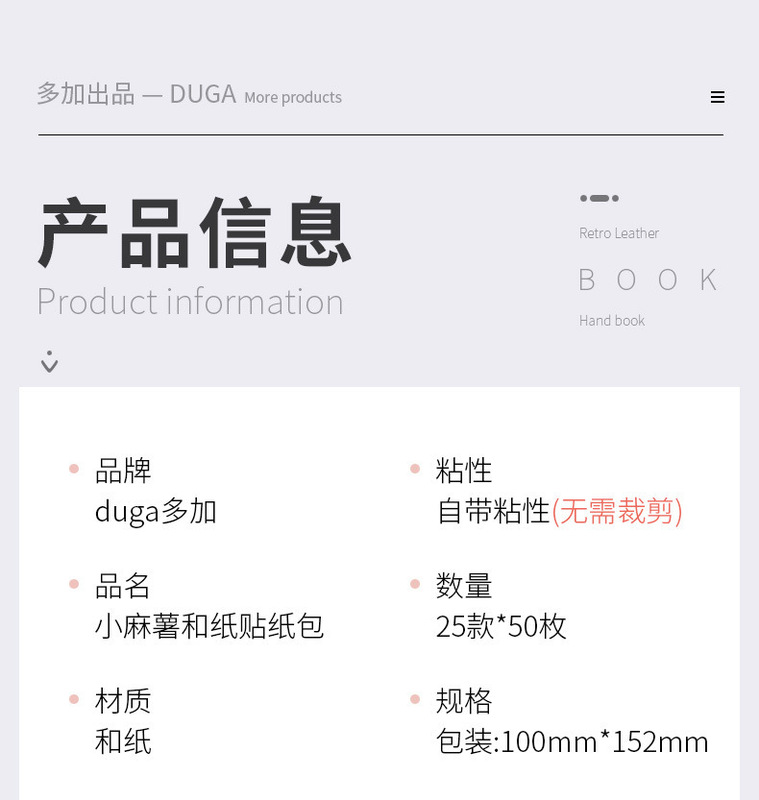 多加出品 — DUGA More products

产品信息
Product information

Retro Leather
B O O K
Hand book

• 品牌
duga多加

• 品名
小麻薯和纸贴纸包

• 材质
和纸

• 粘性
自带粘性(无需裁剪)

• 数量
25款*50枚

• 规格
包装:100mm*152mm