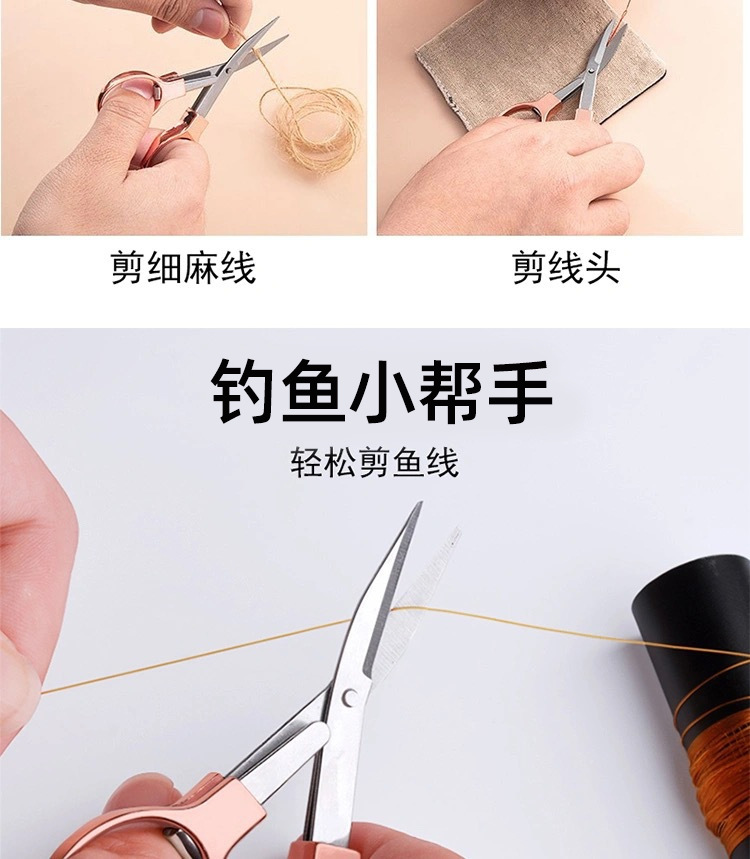 剪细麻线

剪线头

钓鱼小帮手

轻松剪鱼线