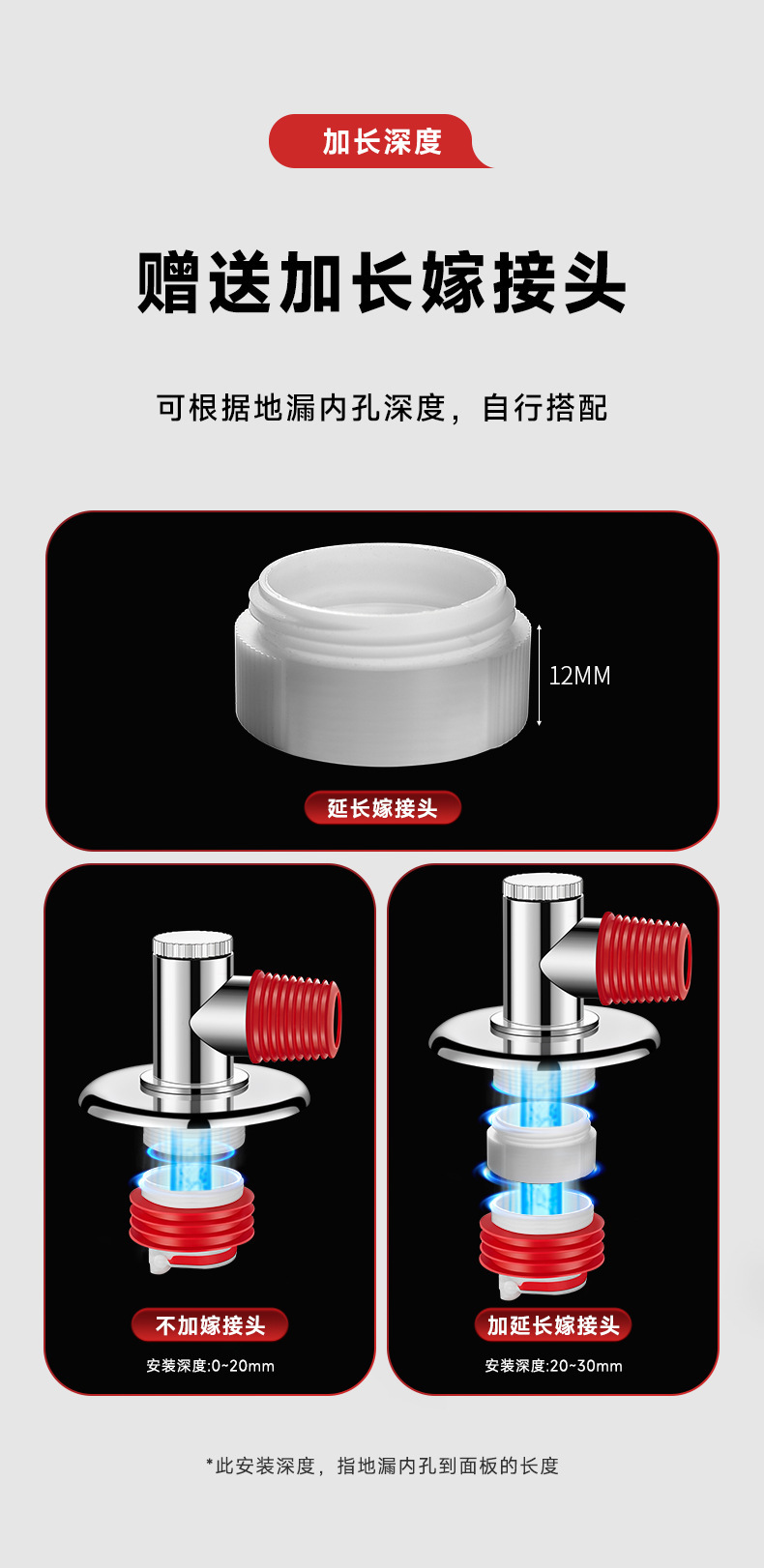 加长深度

赠送加长嫁接头

可根据地漏内孔深度，自行搭配

12MM

延长嫁接头

不加嫁接头

安装深度:0~20mm

加延长嫁接头

安装深度:20~30mm

*此安装深度，指地漏内孔到面板的长度